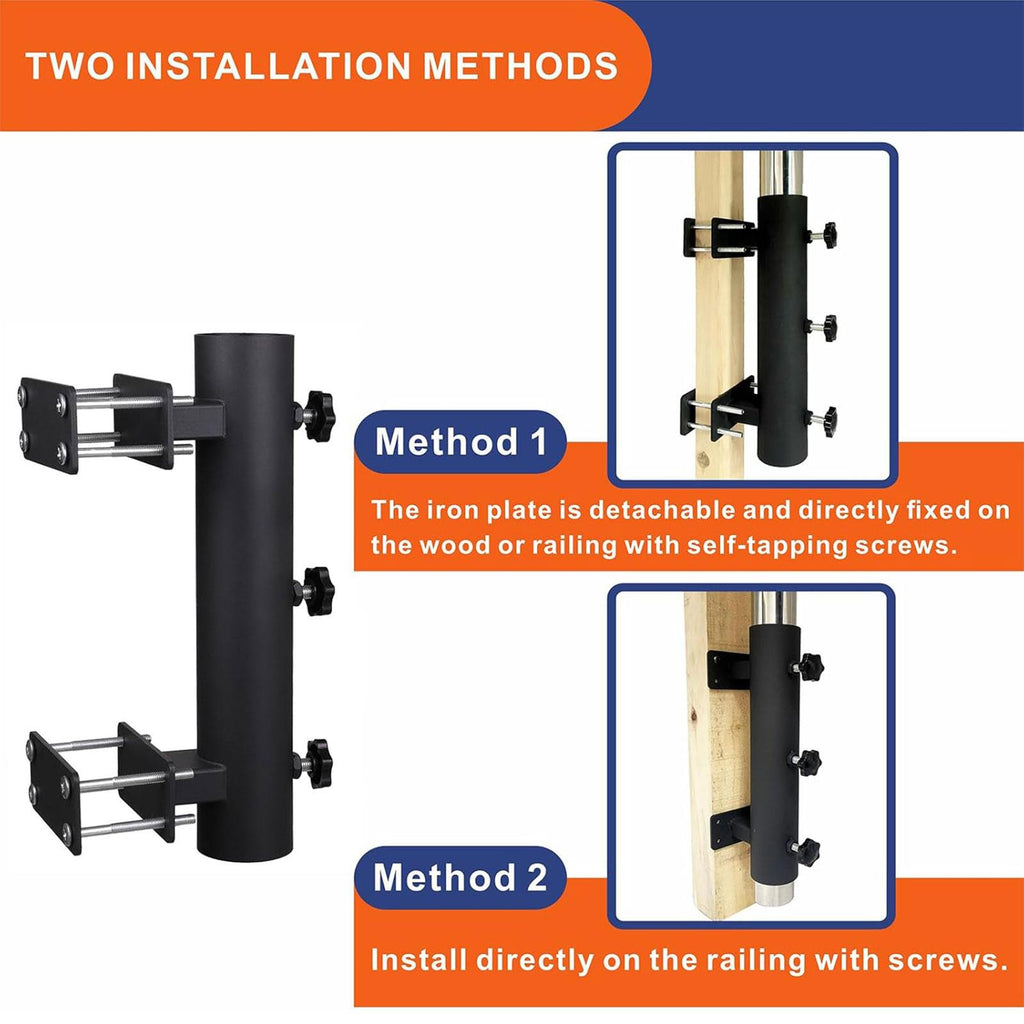 TWO INSTALLATION METHODS

Method 1

The iron plate is detachable and directly fixed on the wood or railing with self-tapping screws.

Method 2

Install directly on the railing with screws.