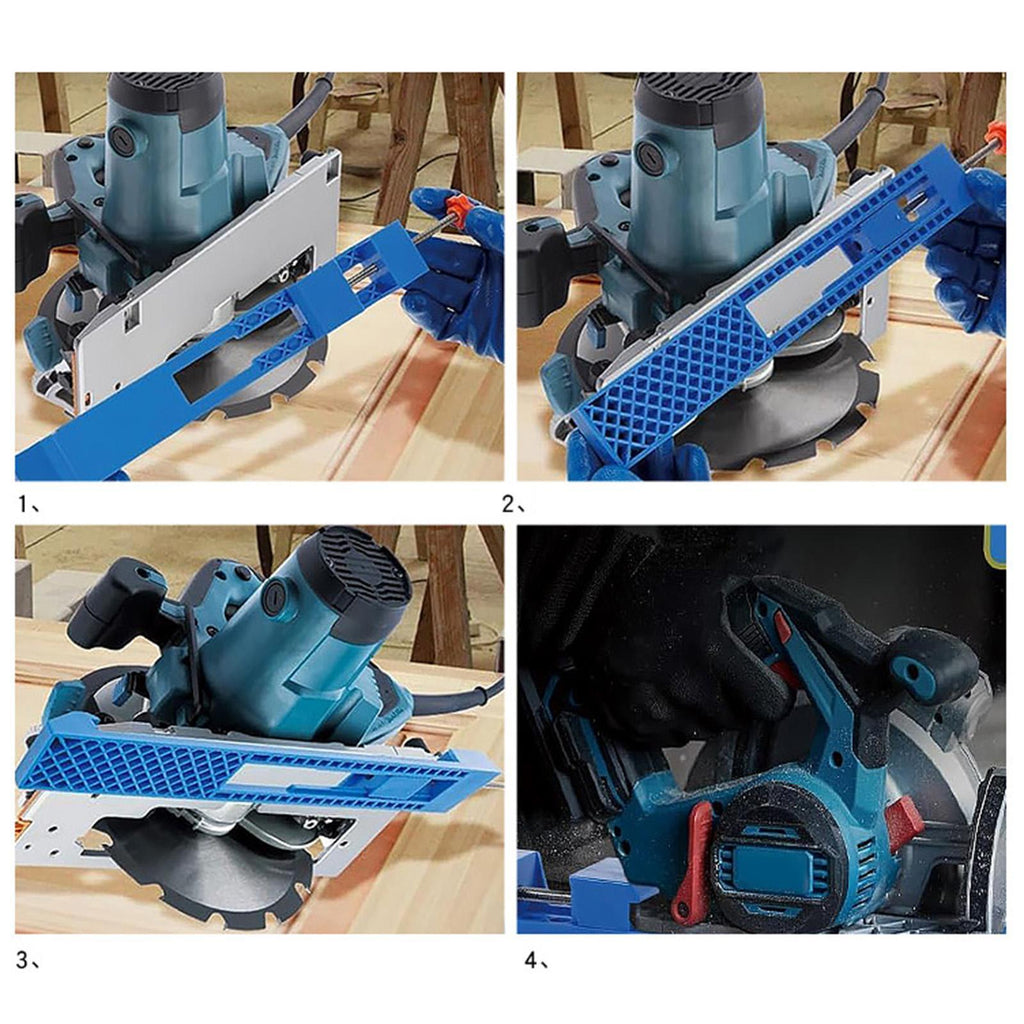 1、

2、

3、

4、