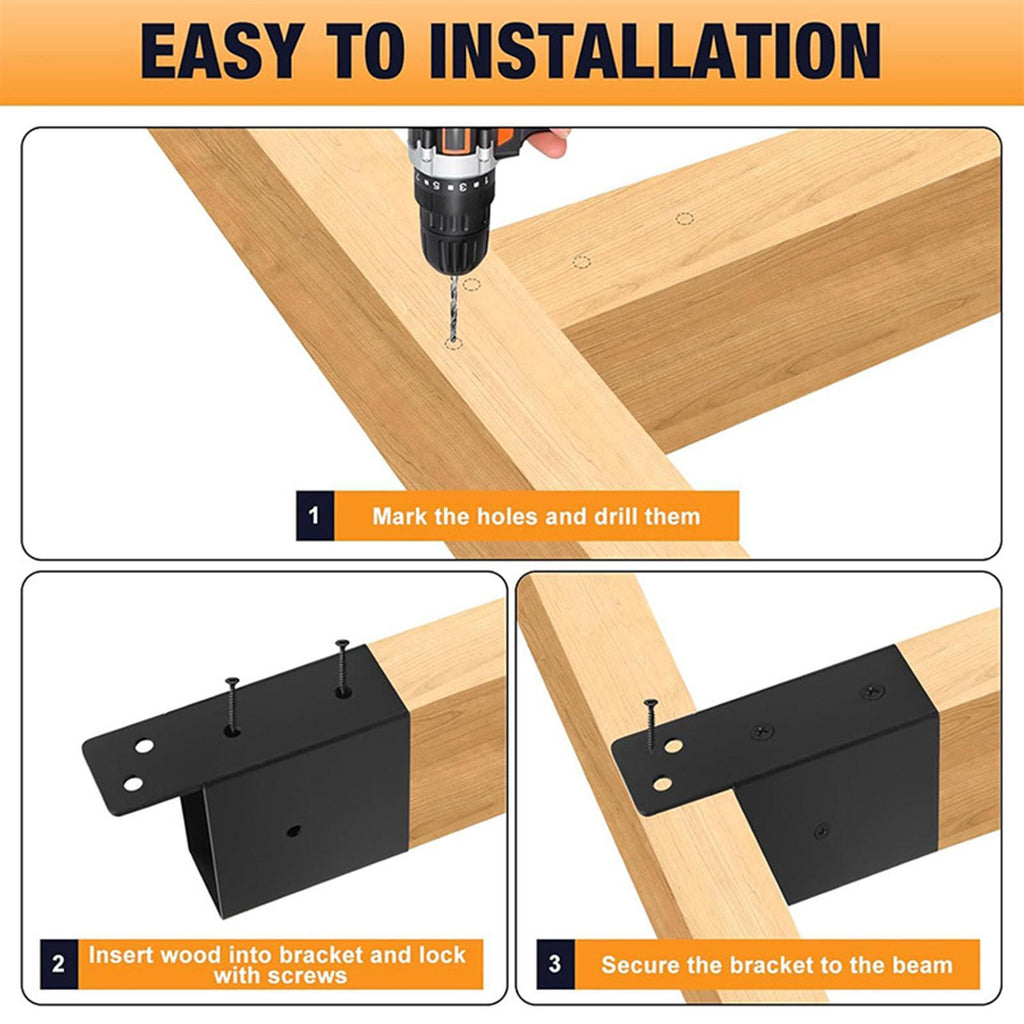 EASY TO INSTALLATION

1 Mark the holes and drill them

2 Insert wood into bracket and lock with screws

3 Secure the bracket to the beam