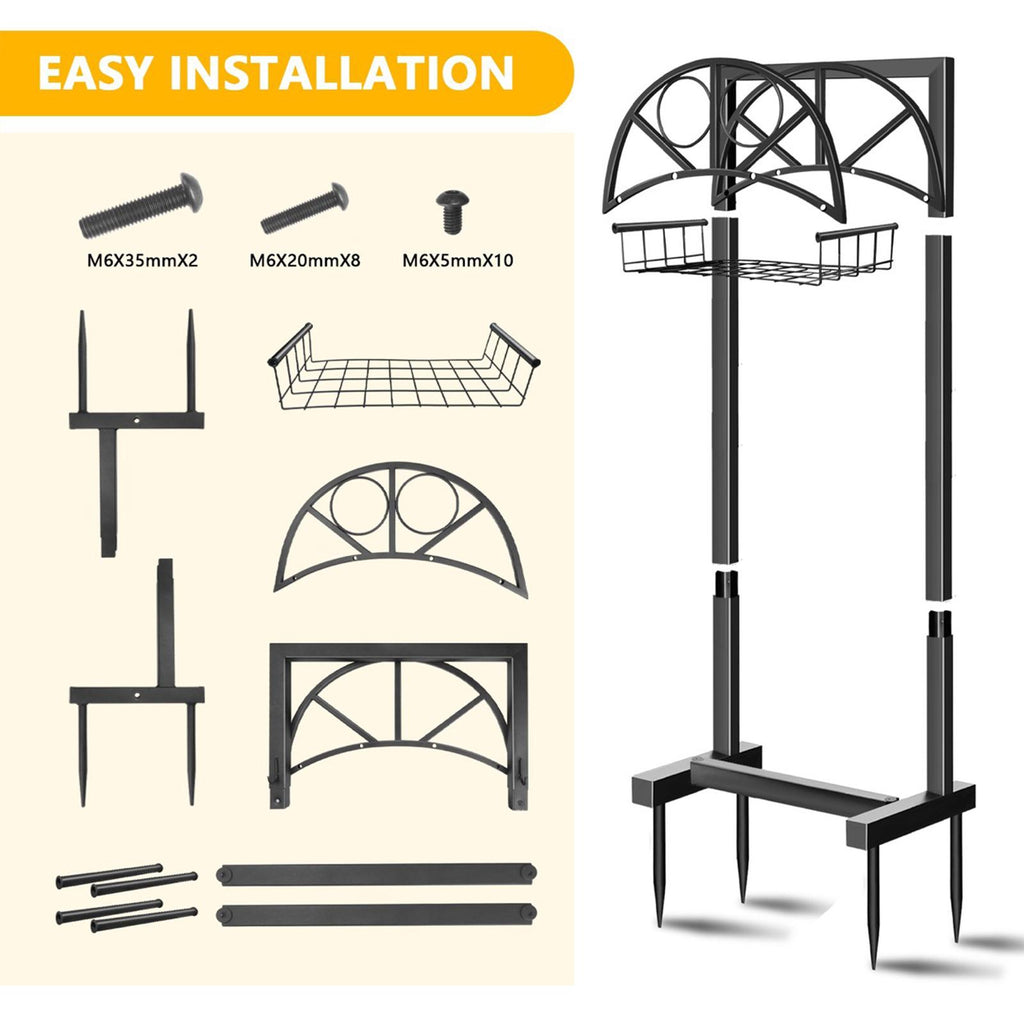 EASY INSTALLATION

M6X35mmX2

M6X20mmX8

M6X5mmX10