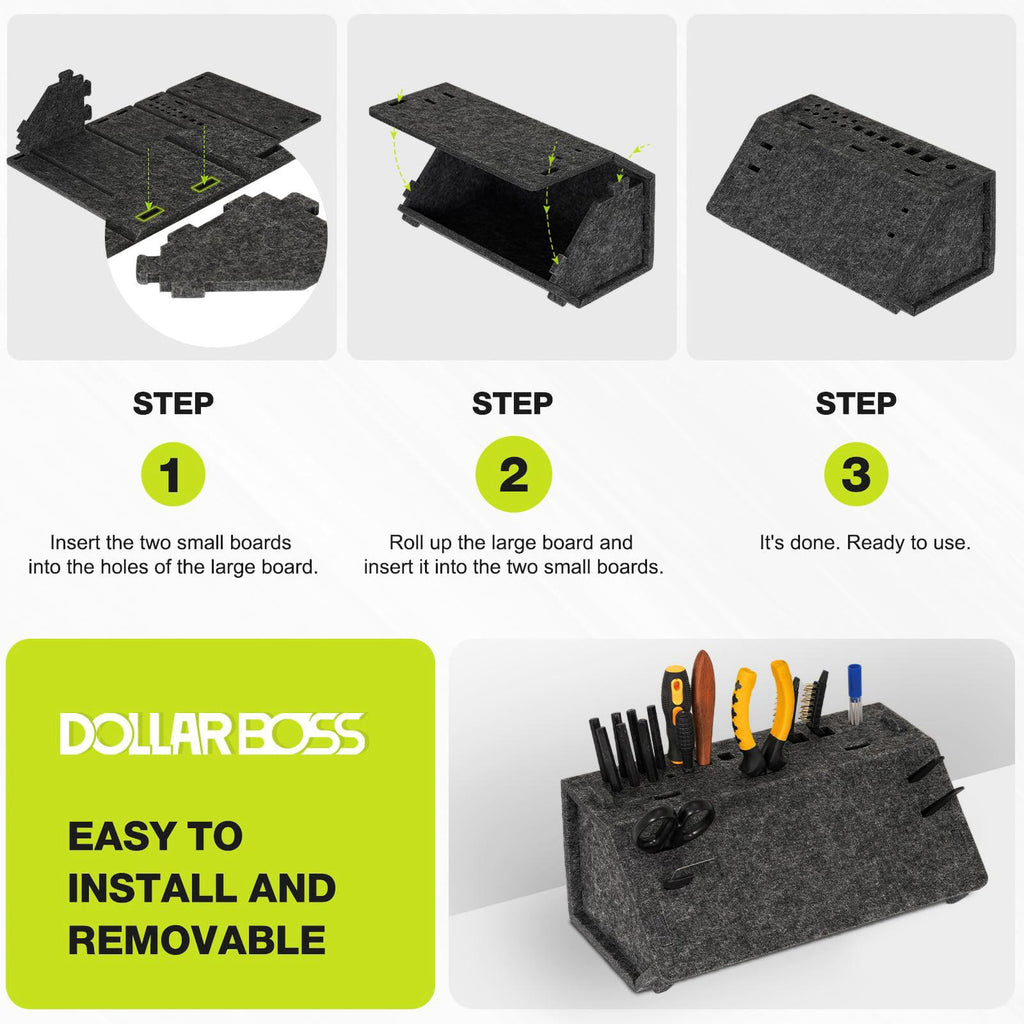 STEP

1

Insert the two small boards into the holes of the large board.

STEP

2

Roll up the large board and insert it into the two small boards.

STEP

3

It's done. Ready to use.

DOLLAR BOSS

EASY TO INSTALL AND REMOVABLE