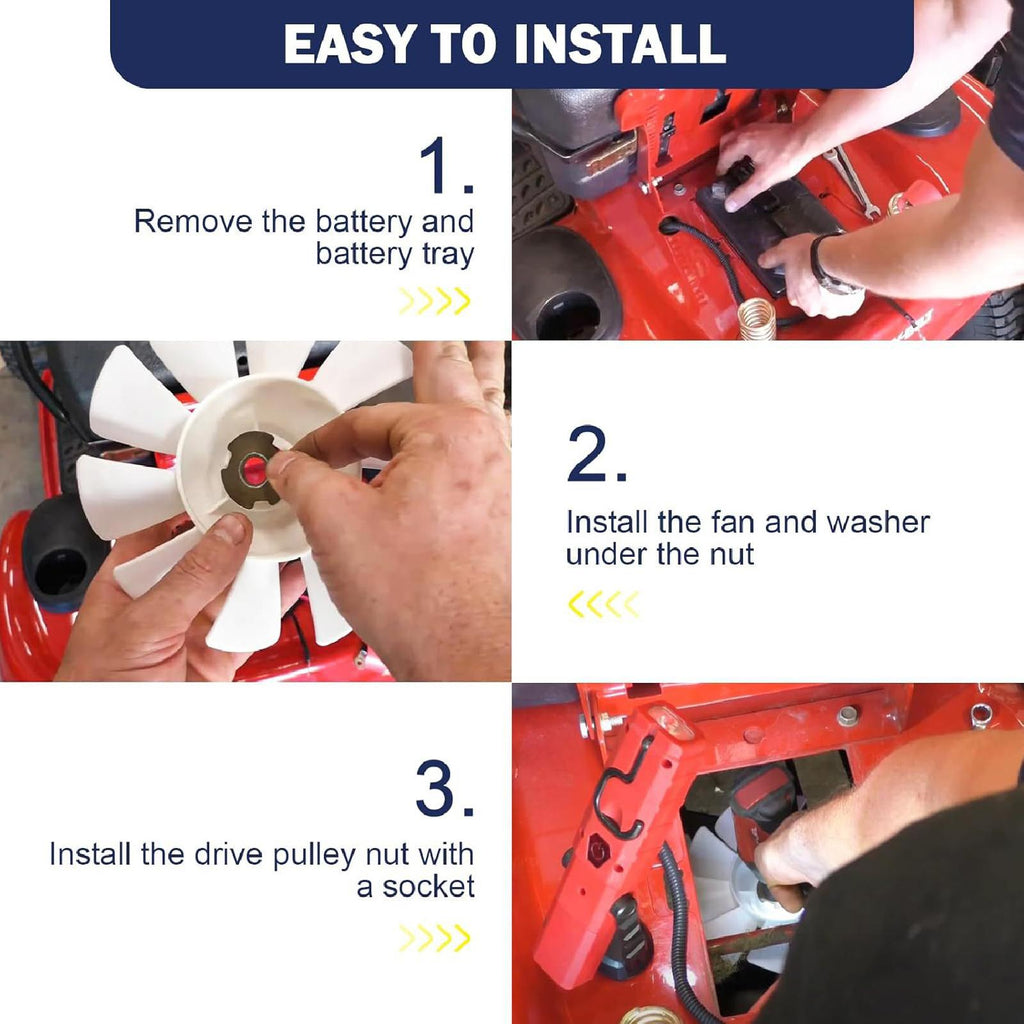 EASY TO INSTALL

1.
Remove the battery and battery tray

2.
Install the fan and washer under the nut

3.
Install the drive pulley nut with a socket