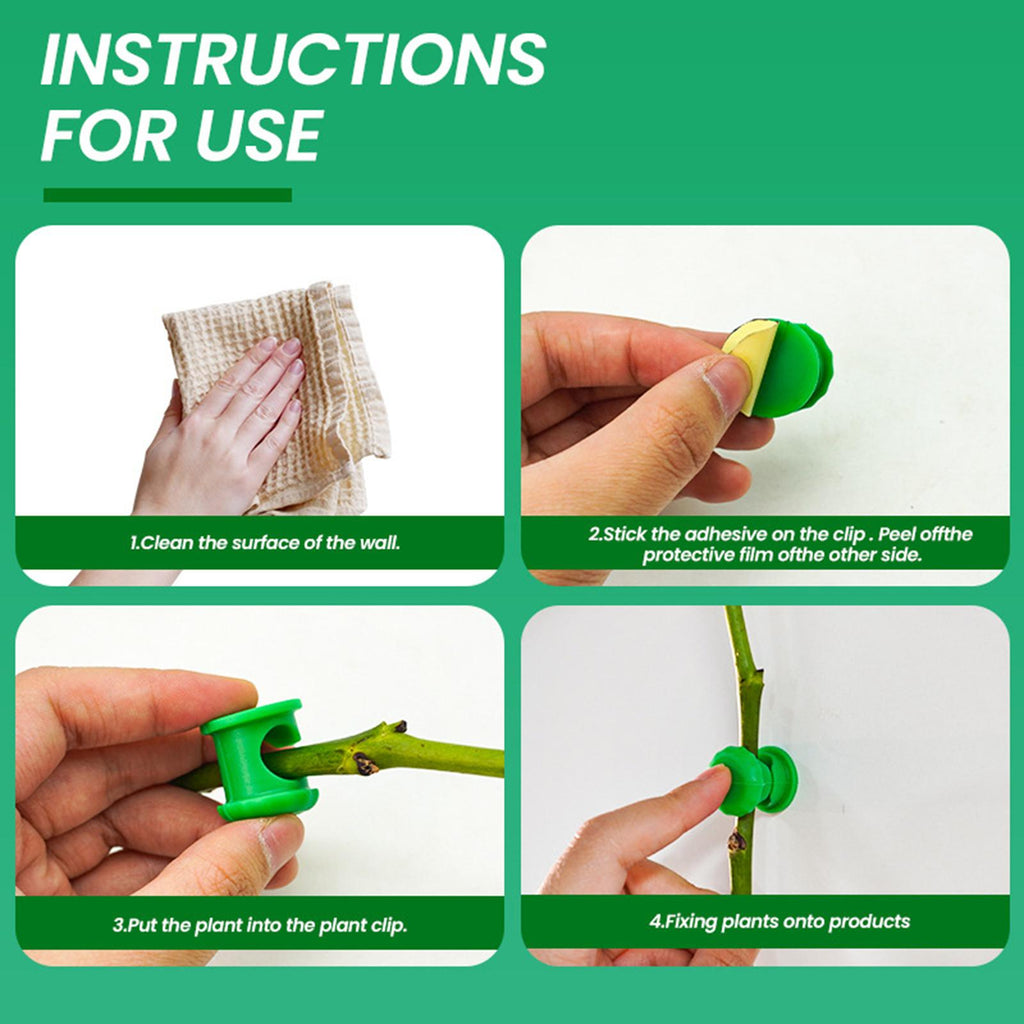 INSTRUCTIONS FOR USE

1.Clean the surface of the wall.

2.Stick the adhesive on the clip . Peel offthe protective film ofthe other side.

3.Put the plant into the plant clip.

4.Fixing plants onto products