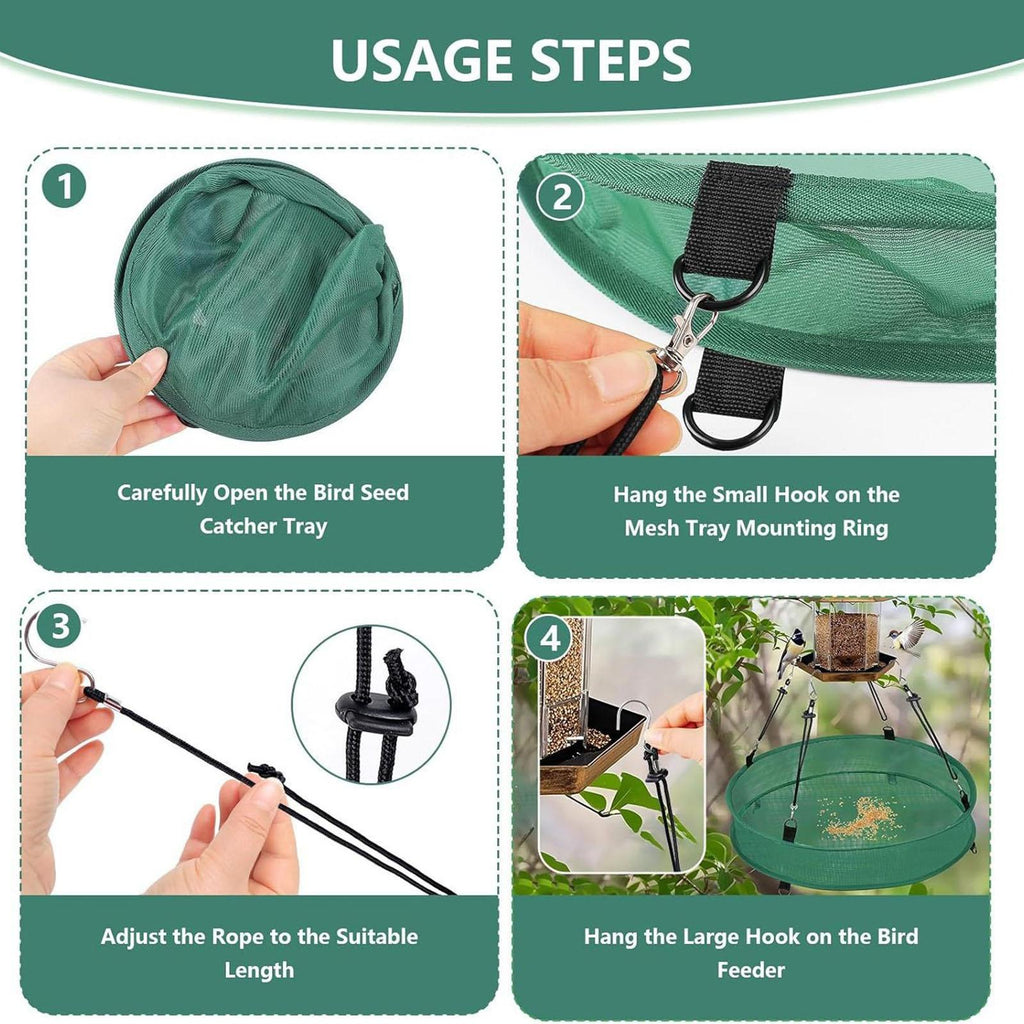 USAGE STEPS

1

Carefully Open the Bird Seed Catcher Tray

2

Hang the Small Hook on the Mesh Tray Mounting Ring

3

Adjust the Rope to the Suitable Length

4

Hang the Large Hook on the Bird Feeder