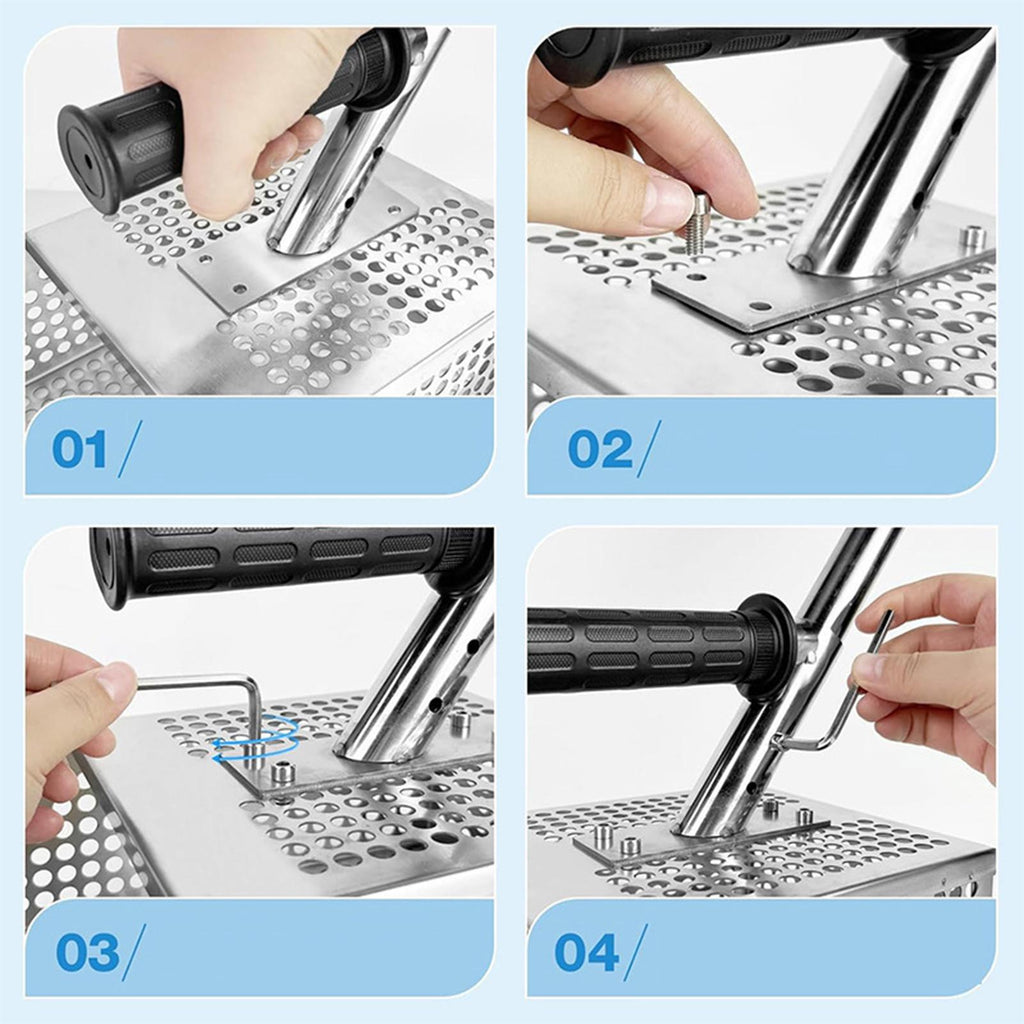 01/

02/

03/

04/