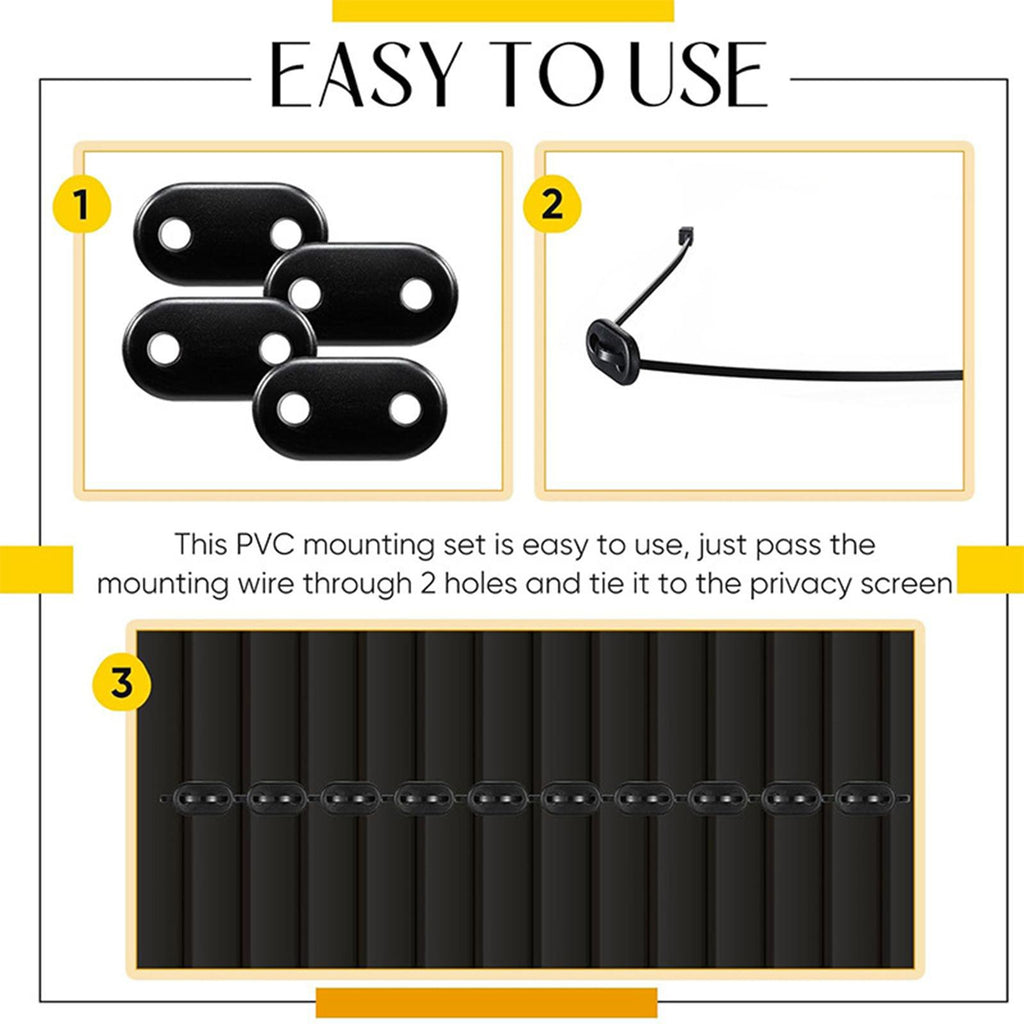 EASY TO USE

1

2

This PVC mounting set is easy to use, just pass the mounting wire through 2 holes and tie it to the privacy screen

3