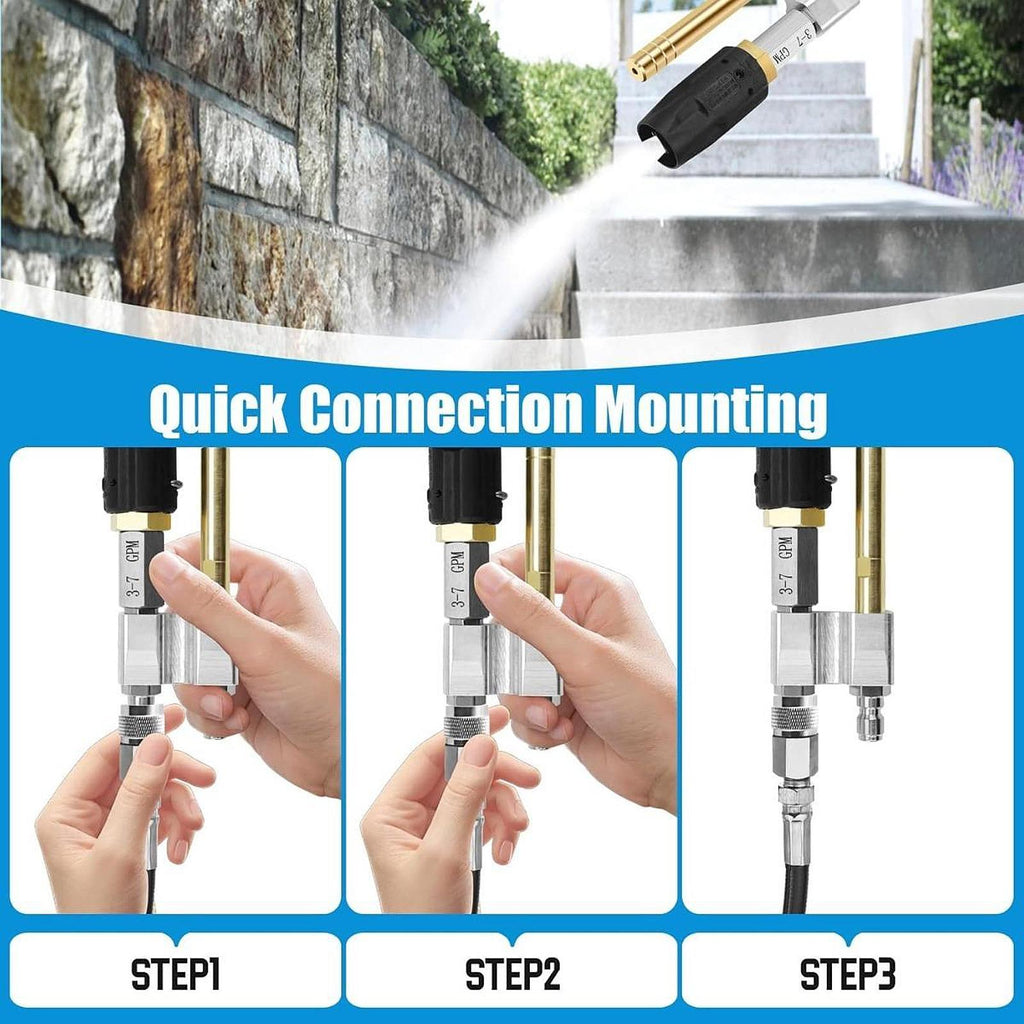 3-7 GPM

Quick Connection Mounting

3-7 GPM

3-7 GPM

3-7 GPM

STEP1

STEP2

STEP3