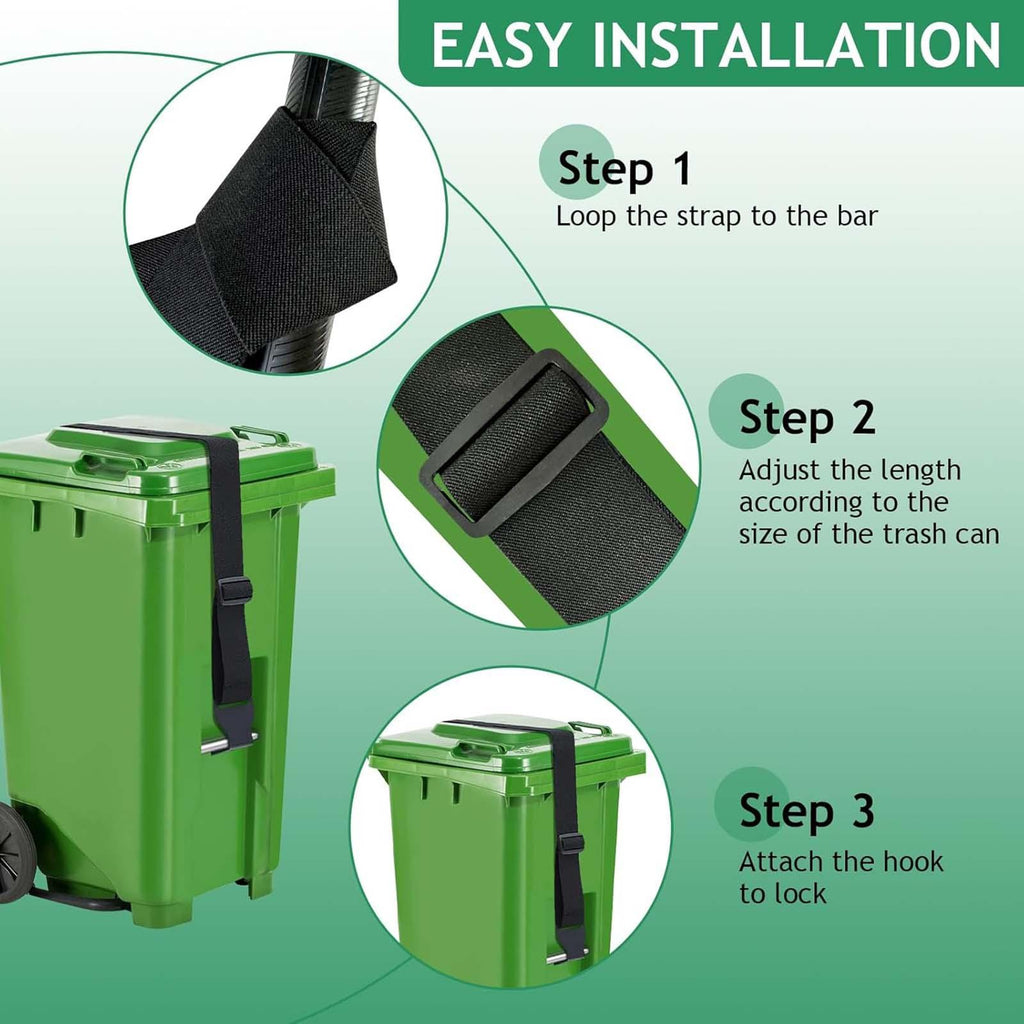 EASY INSTALLATION

Step 1
Loop the strap to the bar

Step 2
Adjust the length according to the size of the trash can

Step 3
Attach the hook to lock