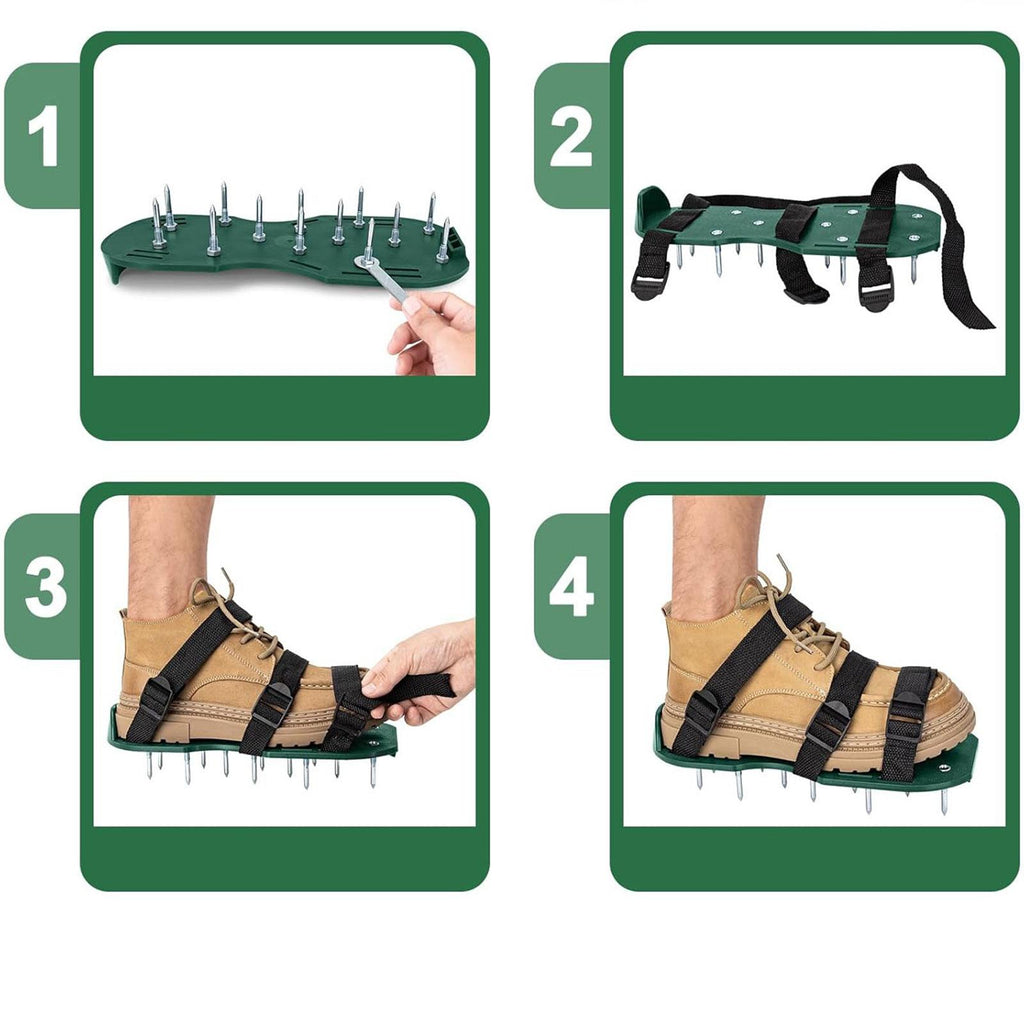 1

2

3

4