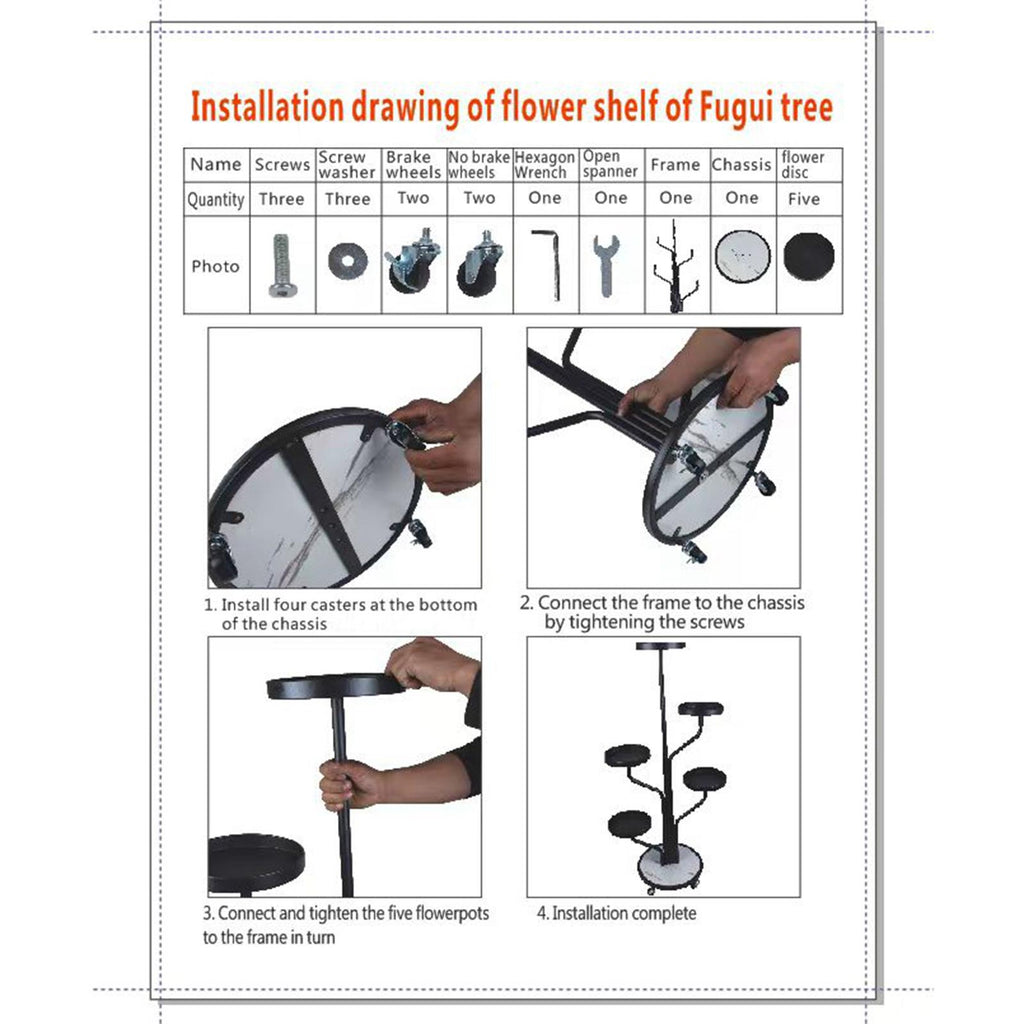 Installation drawing of flower shelf of Fugui tree

| Name | Screws | Screw washer | Brake wheels | No brake wheels | Hexagon Wrench | Open spanner | Frame | Chassis | flower disc |
|---|---|---|---|---|---|---|---|---|---|
| Quantity | Three | Three | Two | Two | One | One | One | One | Five |
| Photo | | | | | | | | | |

1. Install four casters at the bottom of the chassis

2. Connect the frame to the chassis by tightening the screws

3. Connect and tighten the five flowerpots to the frame in turn

4. Installation complete