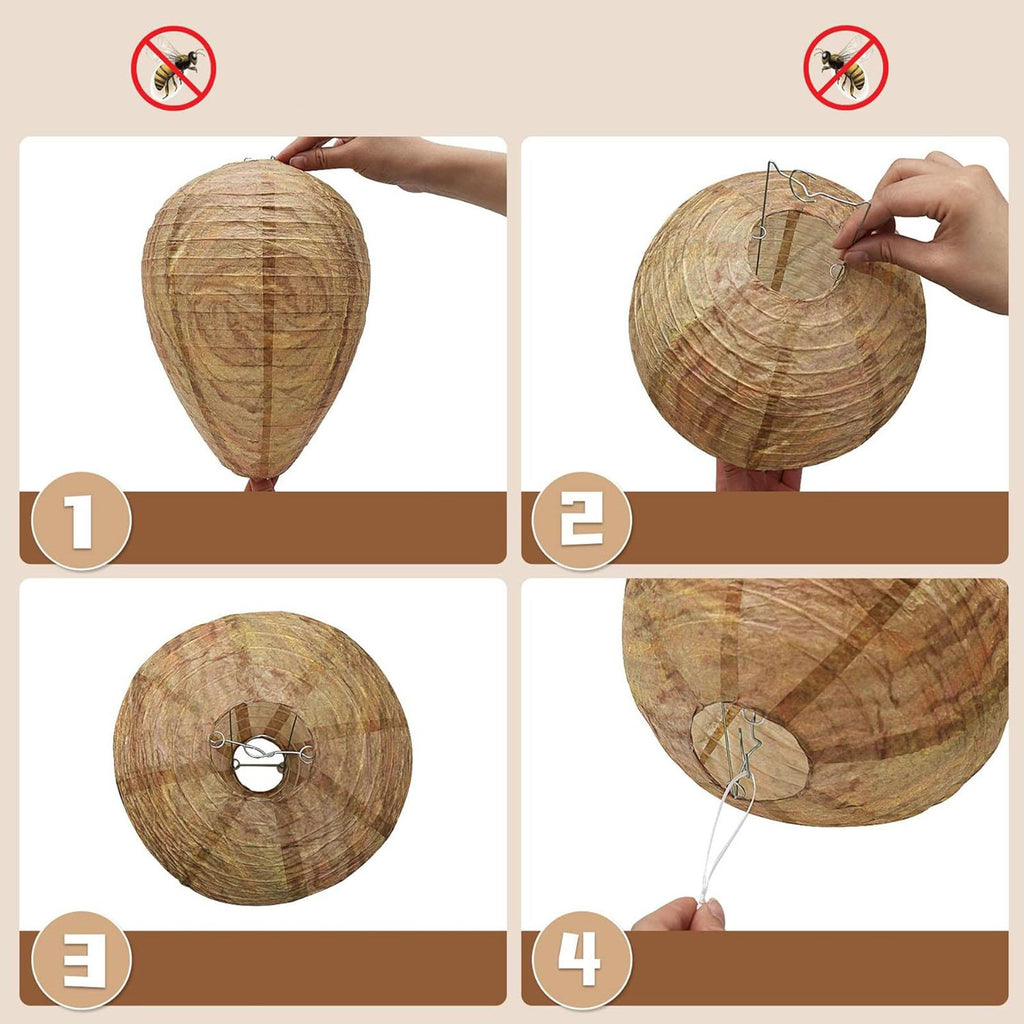 1

2

3

4