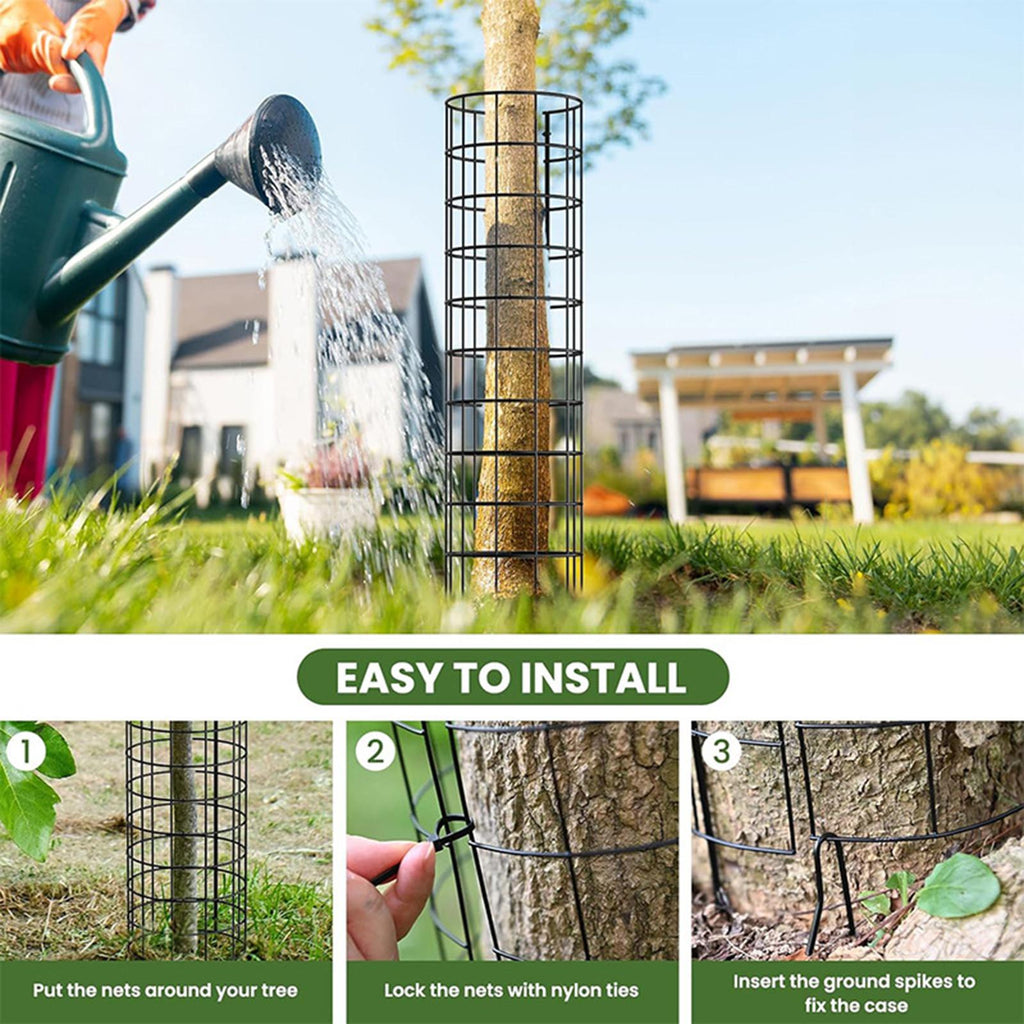 EASY TO INSTALL

1

Put the nets around your tree

2

Lock the nets with nylon ties

3

Insert the ground spikes to fix the case