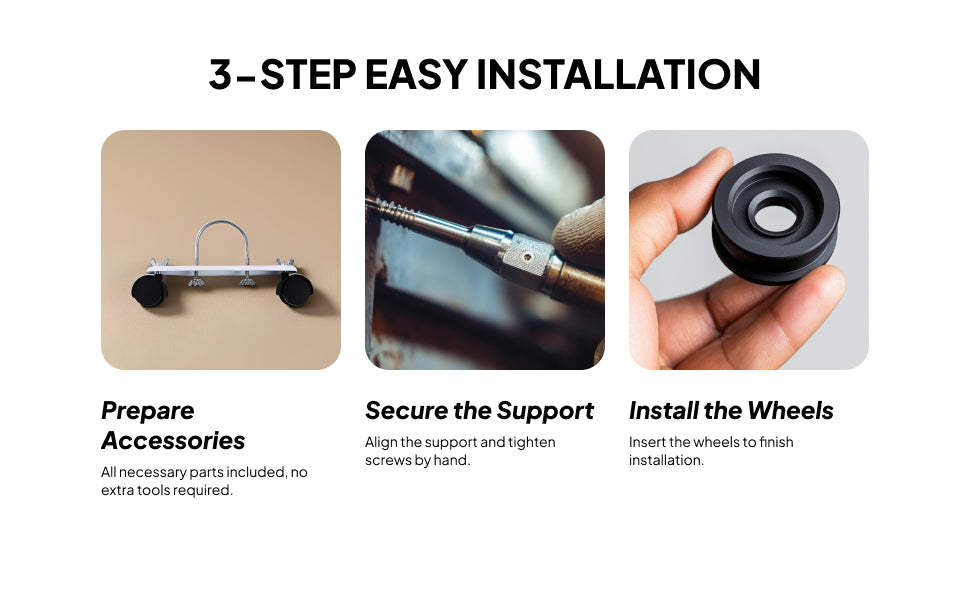 3-STEP EASY INSTALLATION

Prepare Accessories

All necessary parts included, no extra tools required.

Secure the Support

Align the support and tighten screws by hand.

Install the Wheels

Insert the wheels to finish installation.