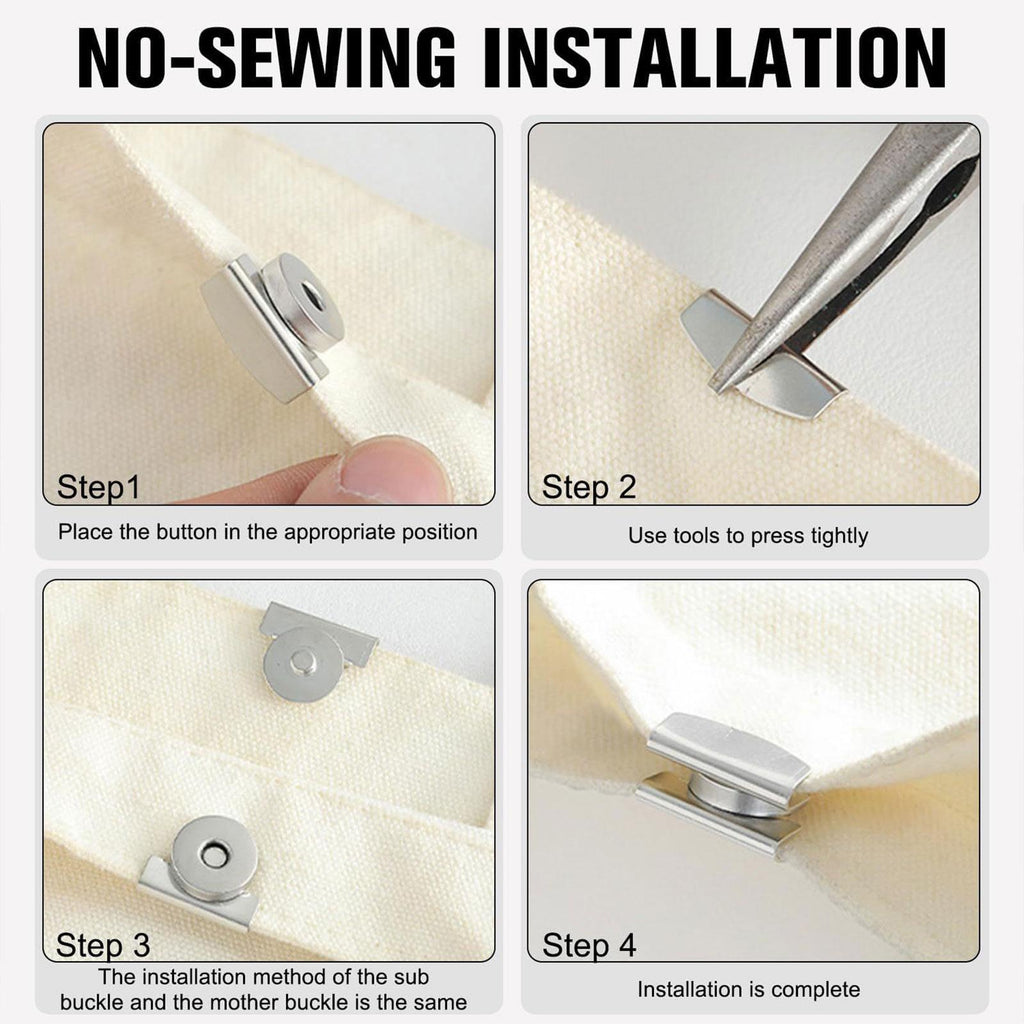 NO-SEWING INSTALLATION

Step1

Place the button in the appropriate position

Step 2

Use tools to press tightly

Step 3

The installation method of the sub buckle and the mother buckle is the same

Step 4

Installation is complete