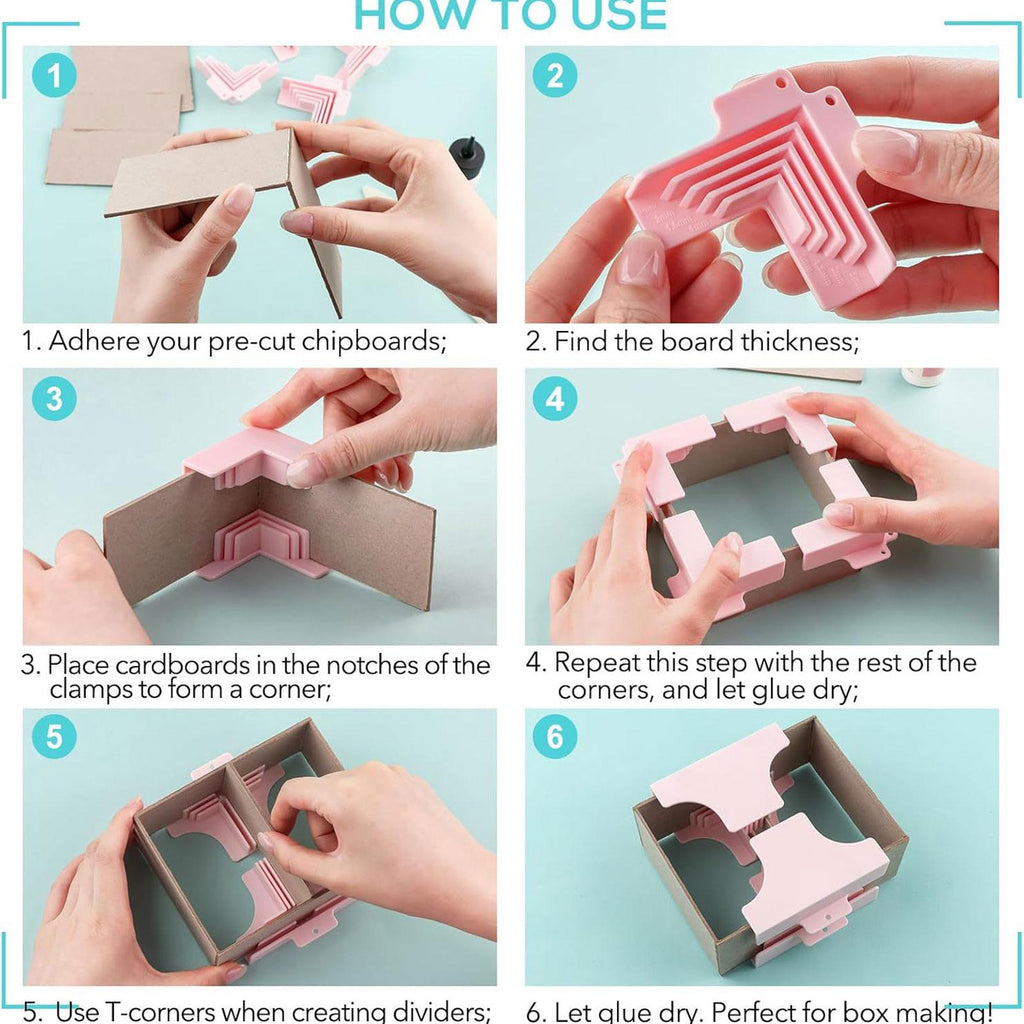 HOW TO USE

1

1. Adhere your pre-cut chipboards;

2

2. Find the board thickness;

3

3. Place cardboards in the notches of the clamps to form a corner;

4

4. Repeat this step with the rest of the corners, and let glue dry;

5

5. Use T-corners when creating dividers;

6

6. Let glue dry. Perfect for box making!