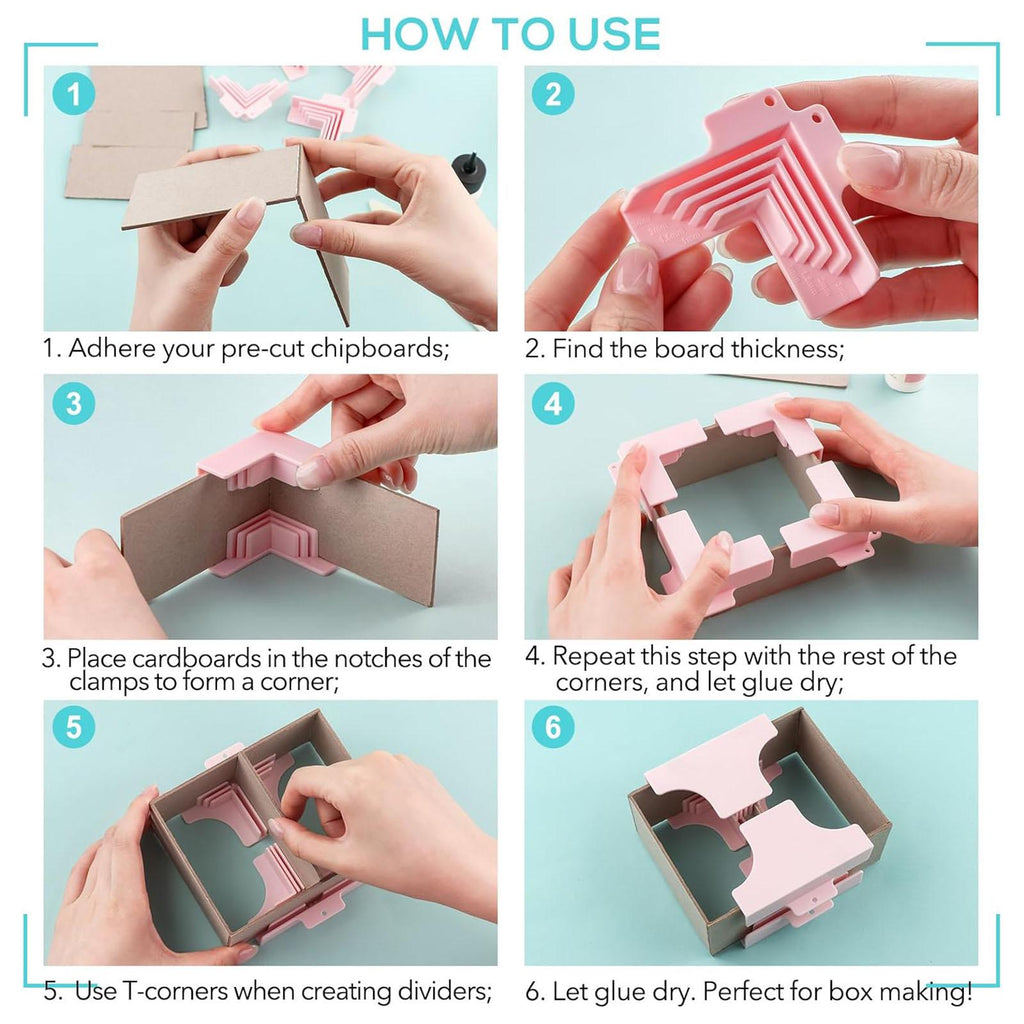 HOW TO USE

1

1. Adhere your pre-cut chipboards;

2

2. Find the board thickness;

3

3. Place cardboards in the notches of the clamps to form a corner;

4

4. Repeat this step with the rest of the corners, and let glue dry;

5

5. Use T-corners when creating dividers;

6

6. Let glue dry. Perfect for box making!