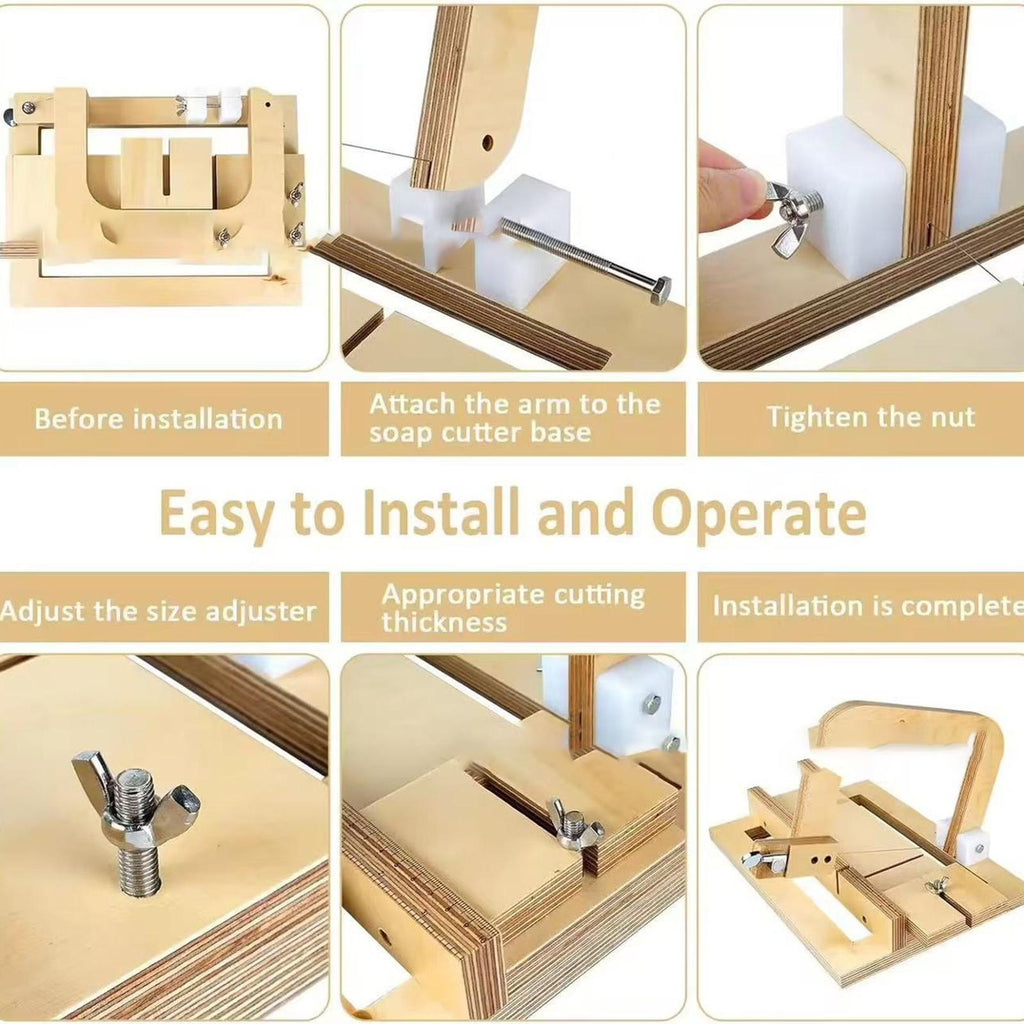 Before installation

Attach the arm to the soap cutter base

Tighten the nut

Easy to Install and Operate

Adjust the size adjuster

Appropriate cutting thickness

Installation is complete