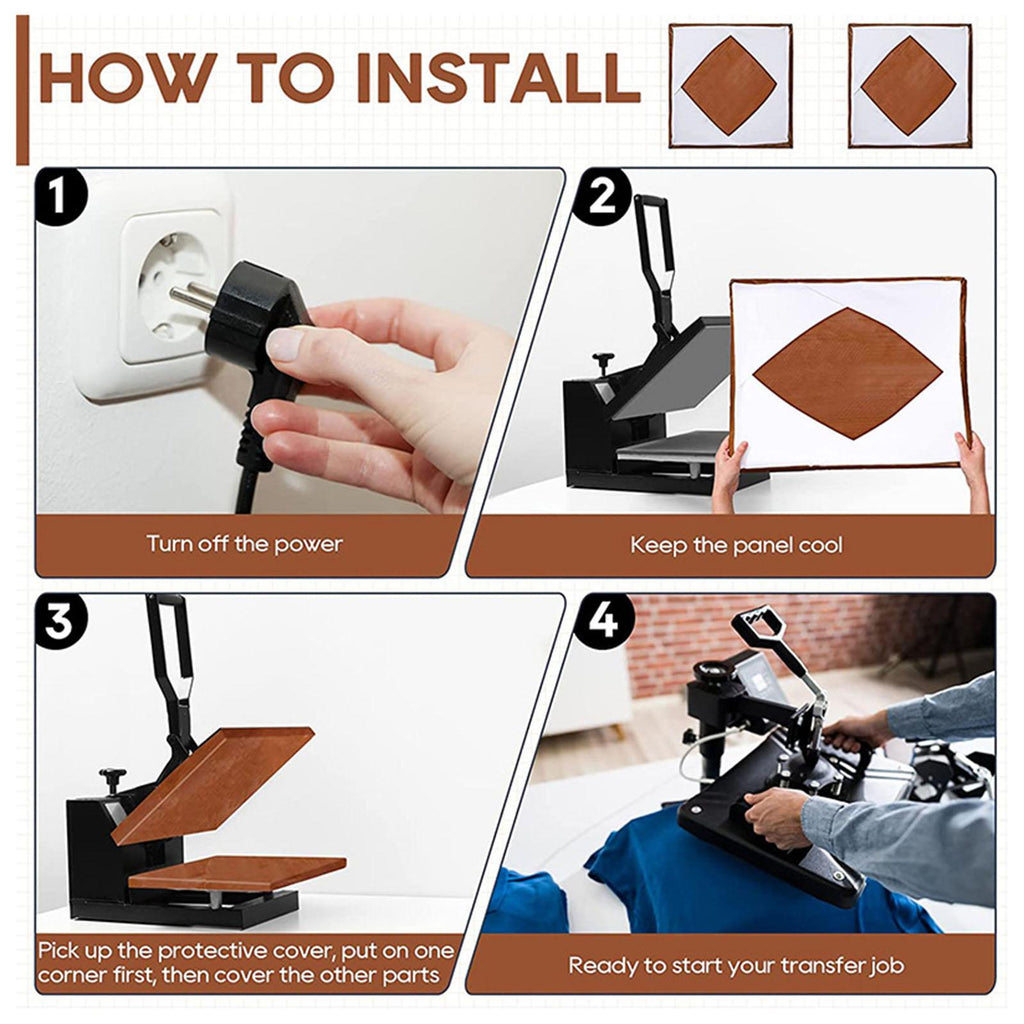 HOW TO INSTALL

1

Turn off the power

2

Keep the panel cool

3

Pick up the protective cover, put on one corner first, then cover the other parts

4

Ready to start your transfer job