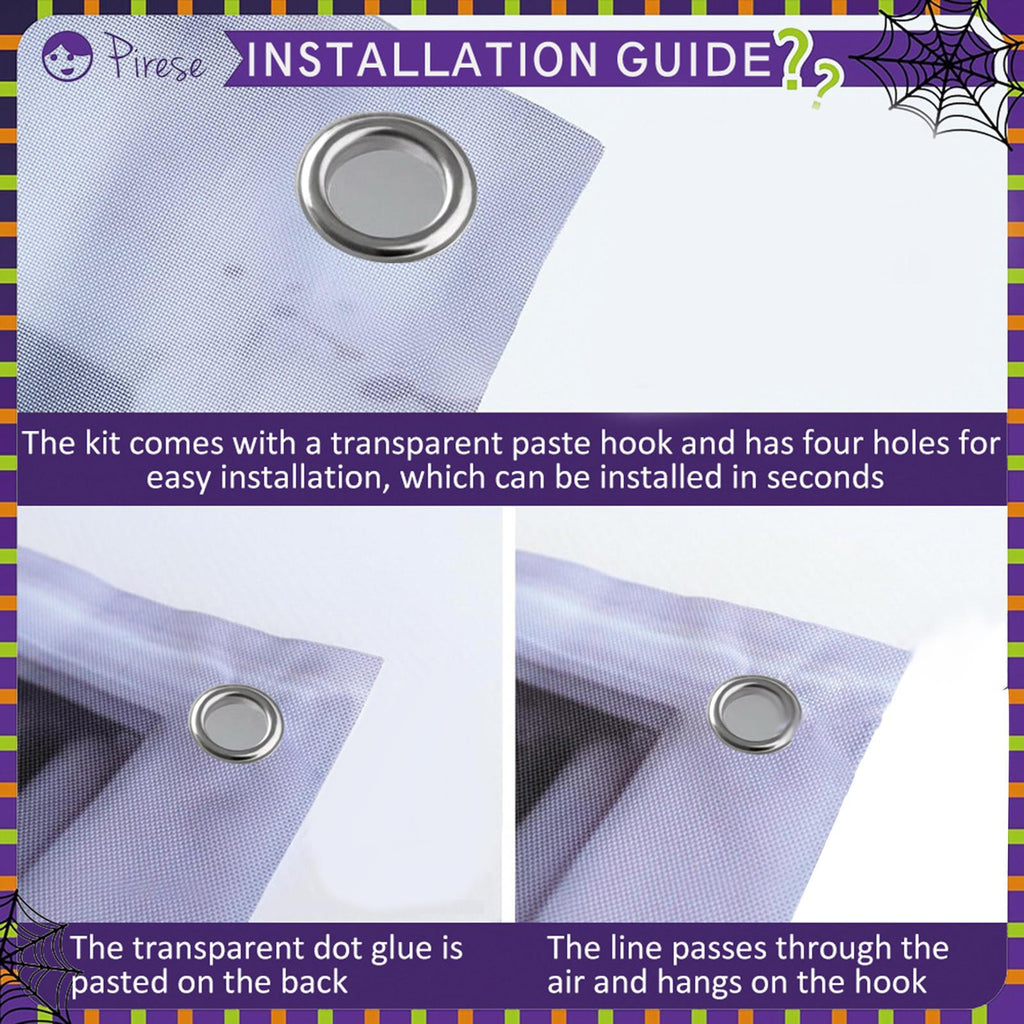 Pirese

INSTALLATION GUIDE??

The kit comes with a transparent paste hook and has four holes for easy installation, which can be installed in seconds

The transparent dot glue is pasted on the back

The line passes through the air and hangs on the hook