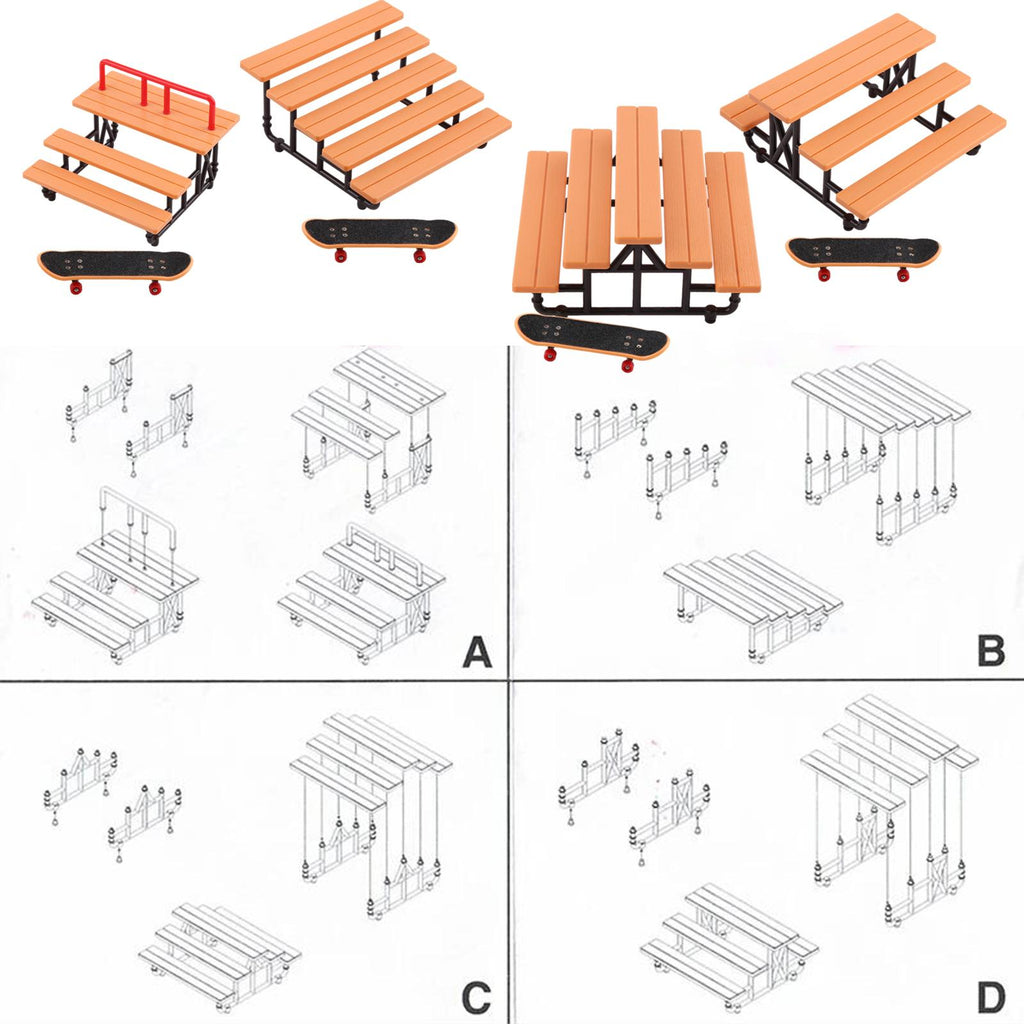 A

B

C

D