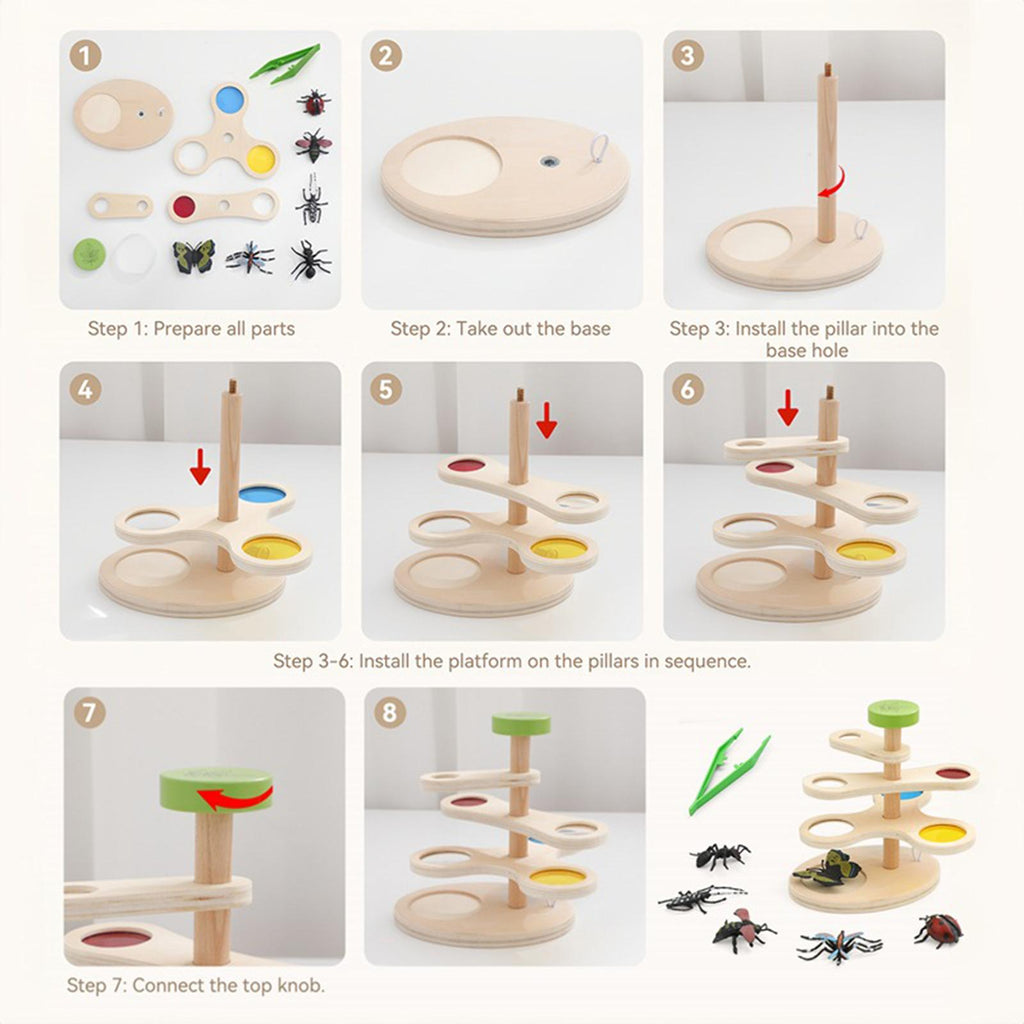 1

Step 1: Prepare all parts

2

Step 2: Take out the base

3

Step 3: Install the pillar into the base hole

4

5

6

Step 3-6: Install the platform on the pillars in sequence.

7

Step 7: Connect the top knob.

8