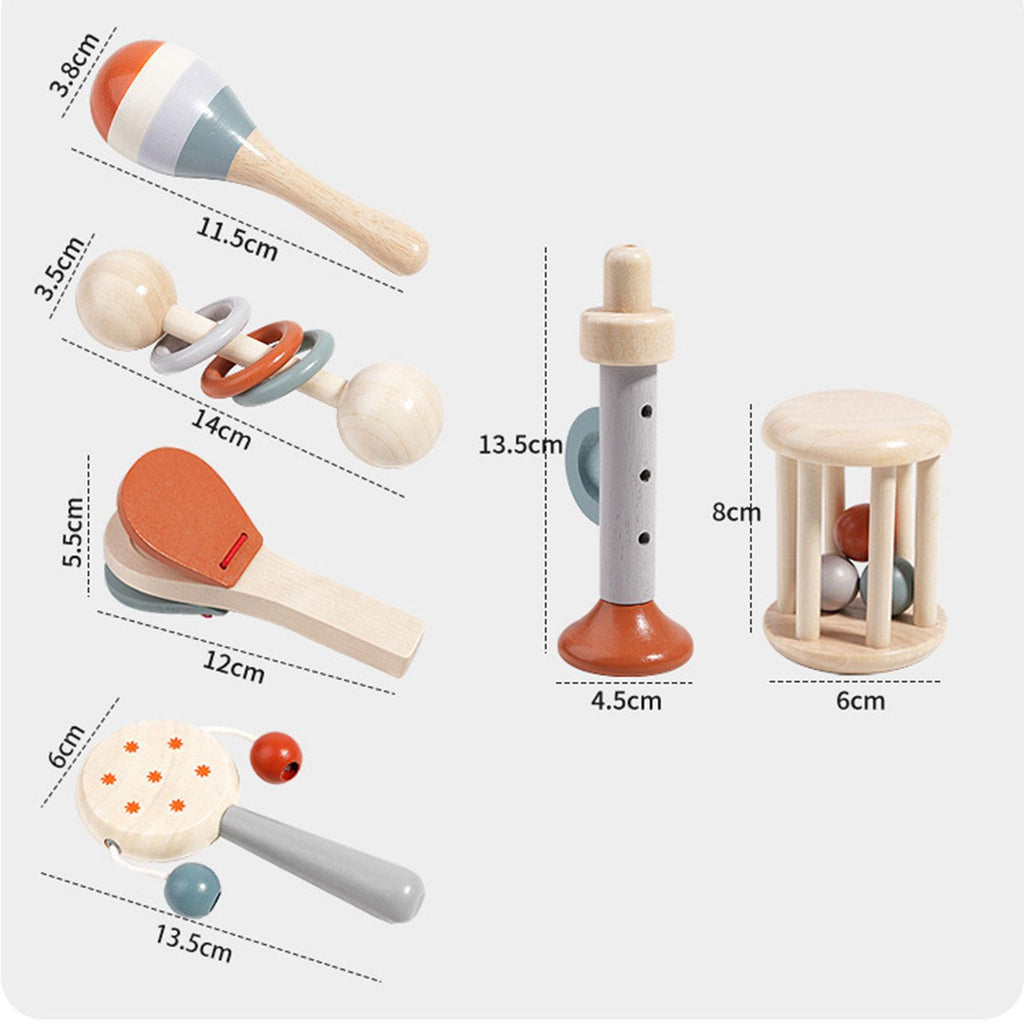 3.8cm
11.5cm
3.5cm
14cm
5.5cm
12cm
6cm
13.5cm
13.5cm
4.5cm
8cm
6cm