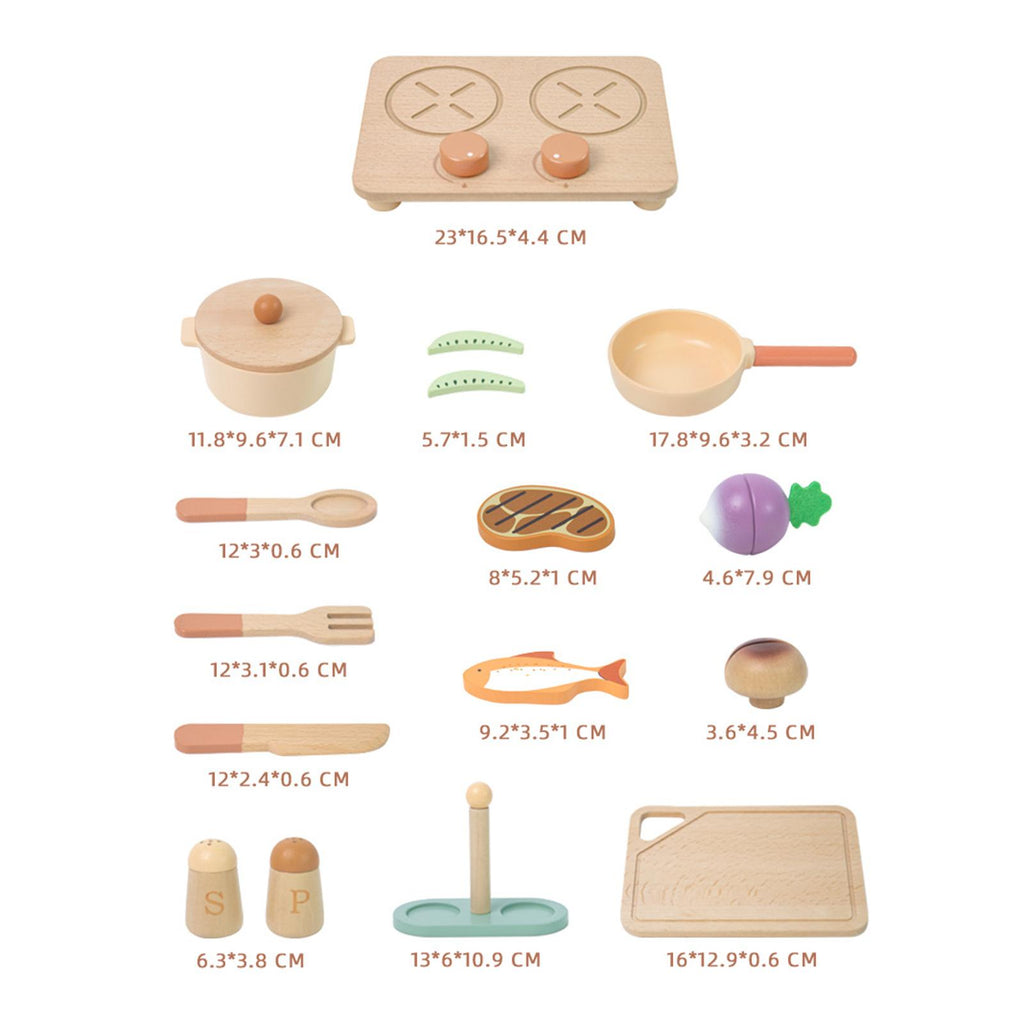 23*16.5*4.4 CM

11.8*9.6*7.1 CM

5.7*1.5 CM

17.8*9.6*3.2 CM

12*3*0.6 CM

8*5.2*1 CM

4.6*7.9 CM

12*3.1*0.6 CM

9.2*3.5*1 CM

3.6*4.5 CM

12*2.4*0.6 CM

S

P

6.3*3.8 CM

13*6*10.9 CM

16*12.9*0.6 CM