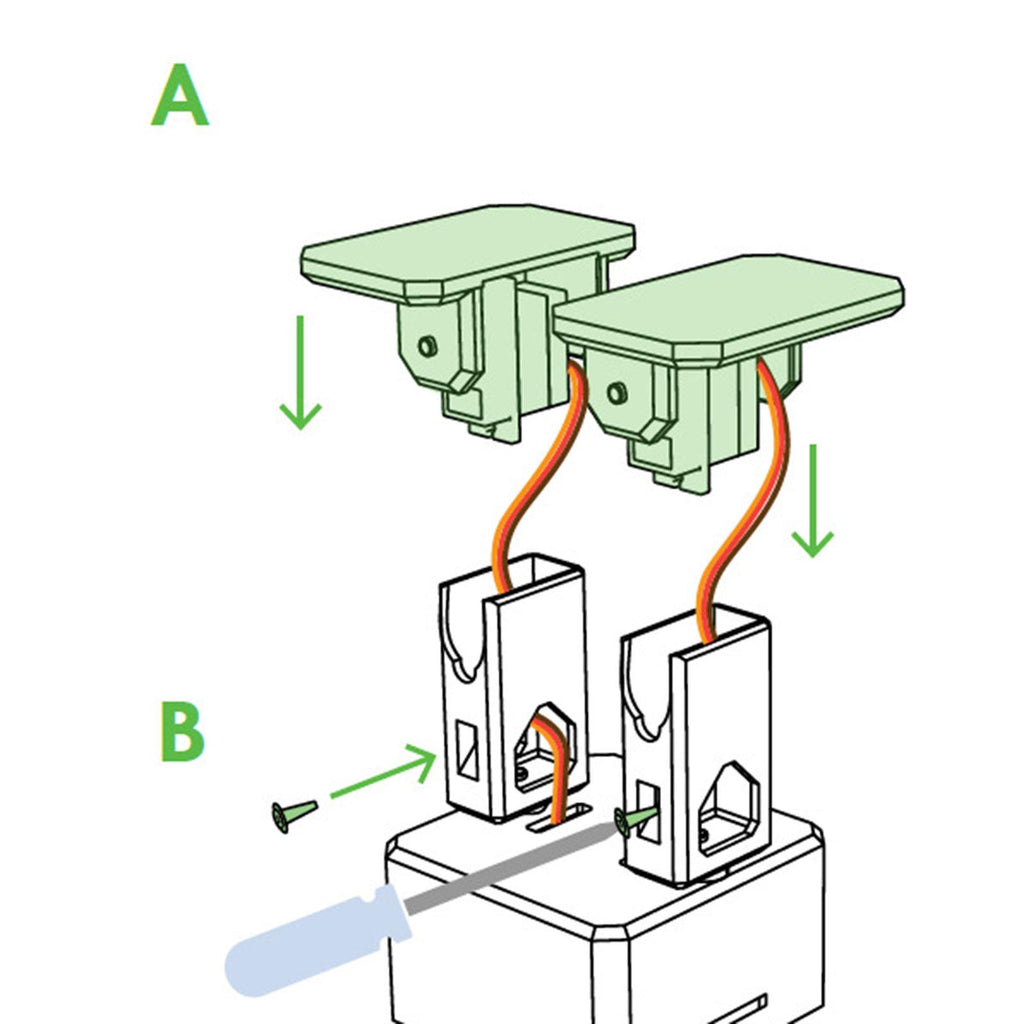 A

B