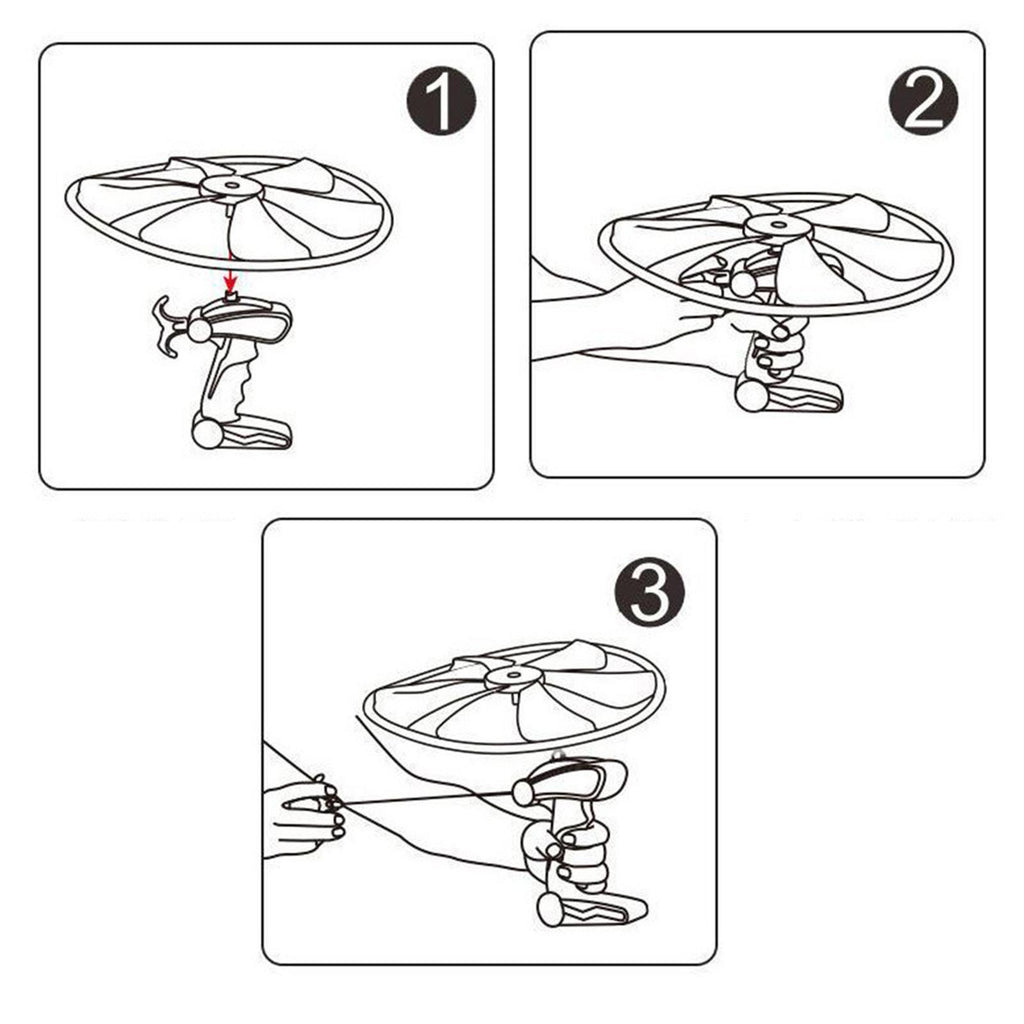 1

2

3