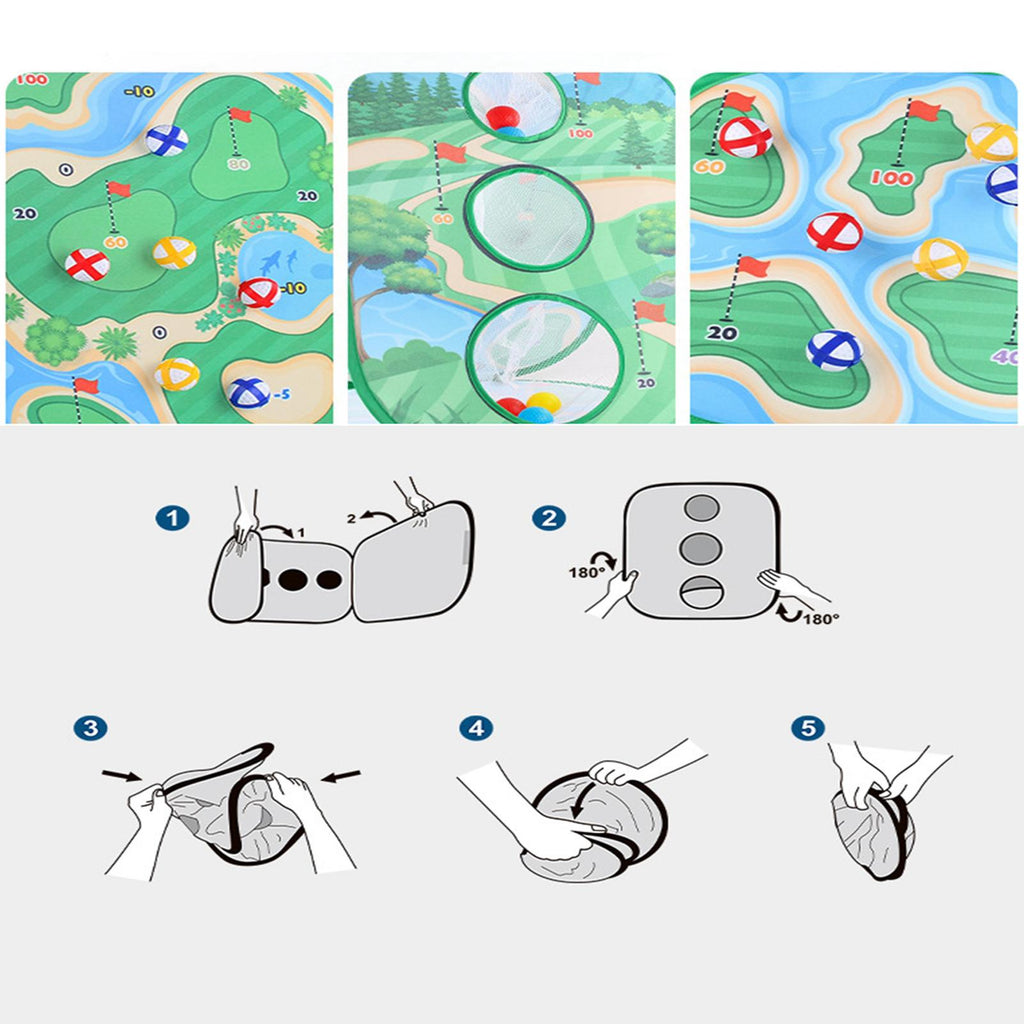 100
-10
80
0
20
20
60
-10
0
-5
100
60
20
60
100
20
40
1
1
2
2
180°
180°
3
4
5