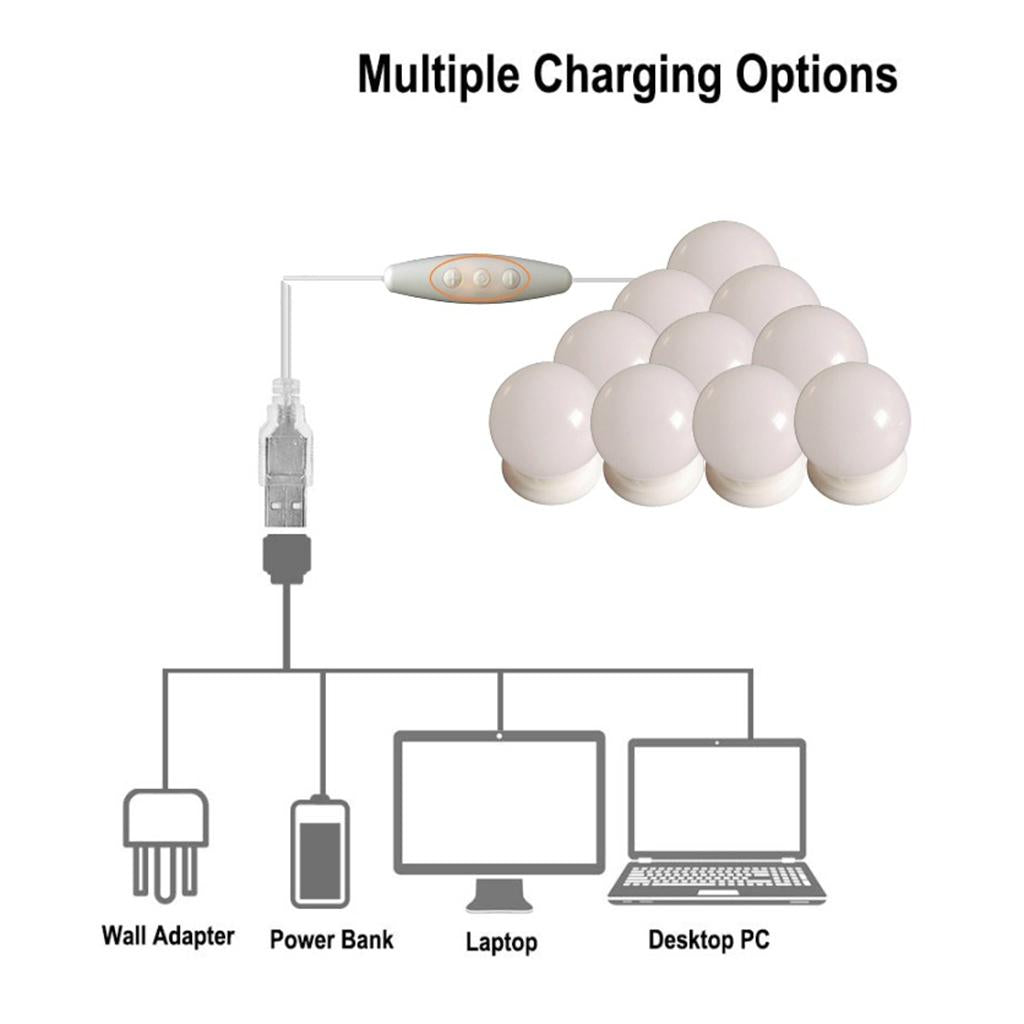 Multiple Charging Options

Wall Adapter
Power Bank
Laptop
Desktop PC