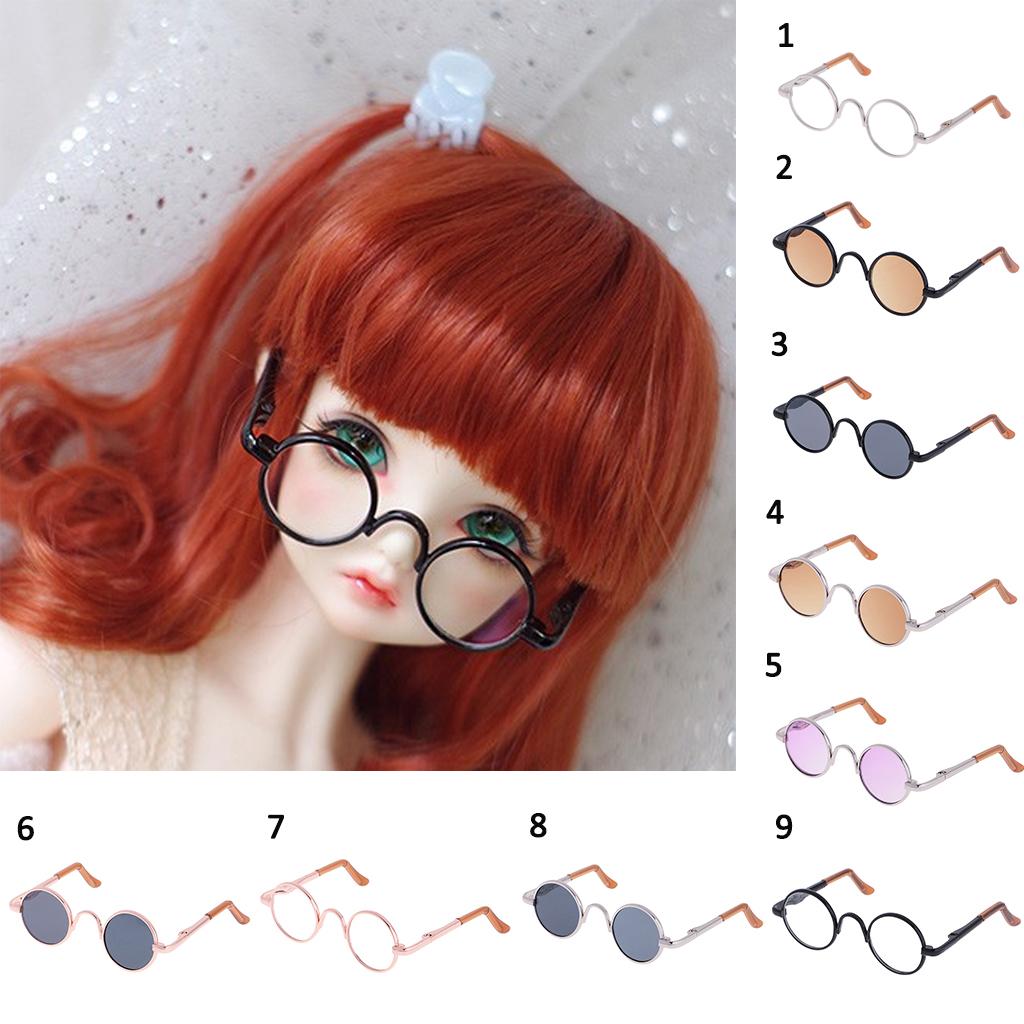 1
2
3
4
5
6
7
8
9