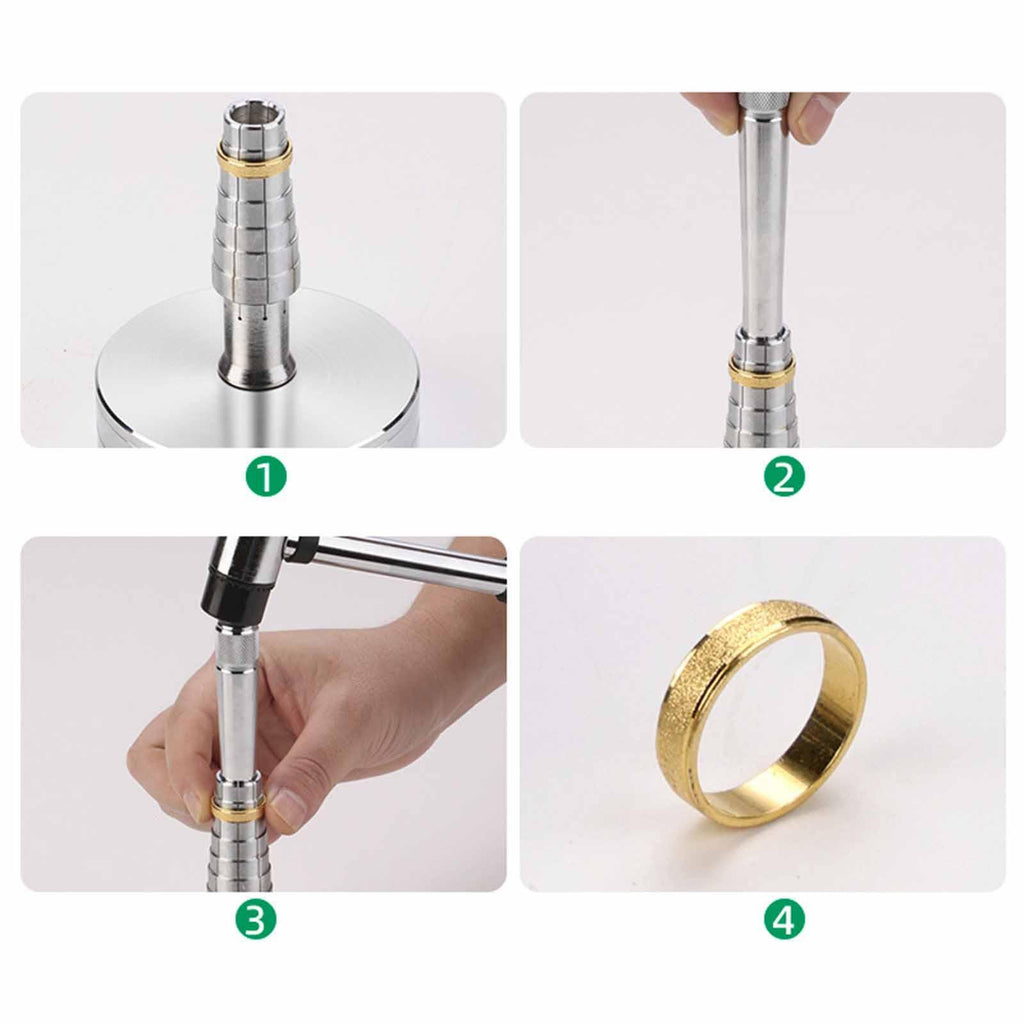 1

2

3

4