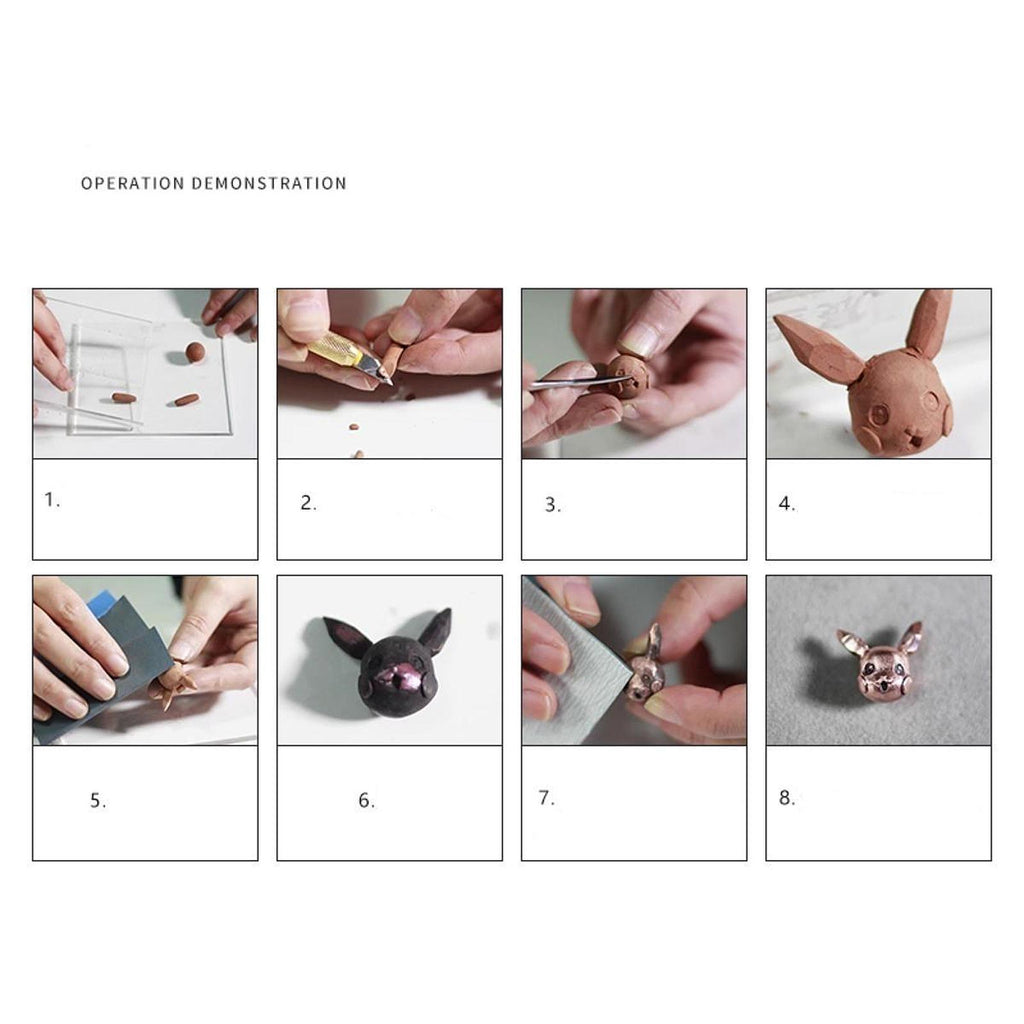 OPERATION DEMONSTRATION

1.

2.

3.

4.

5.

6.

7.

8.