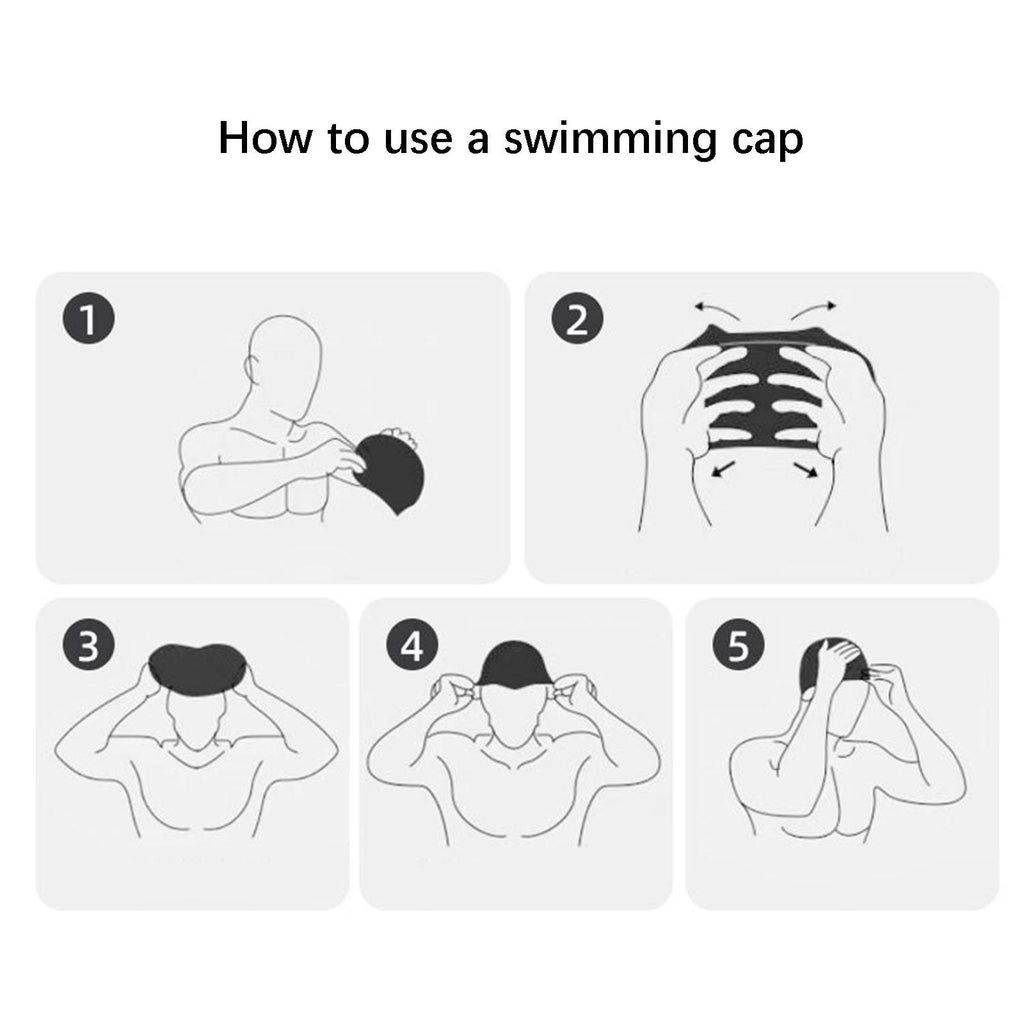 How to use a swimming cap

1

2

3

4

5