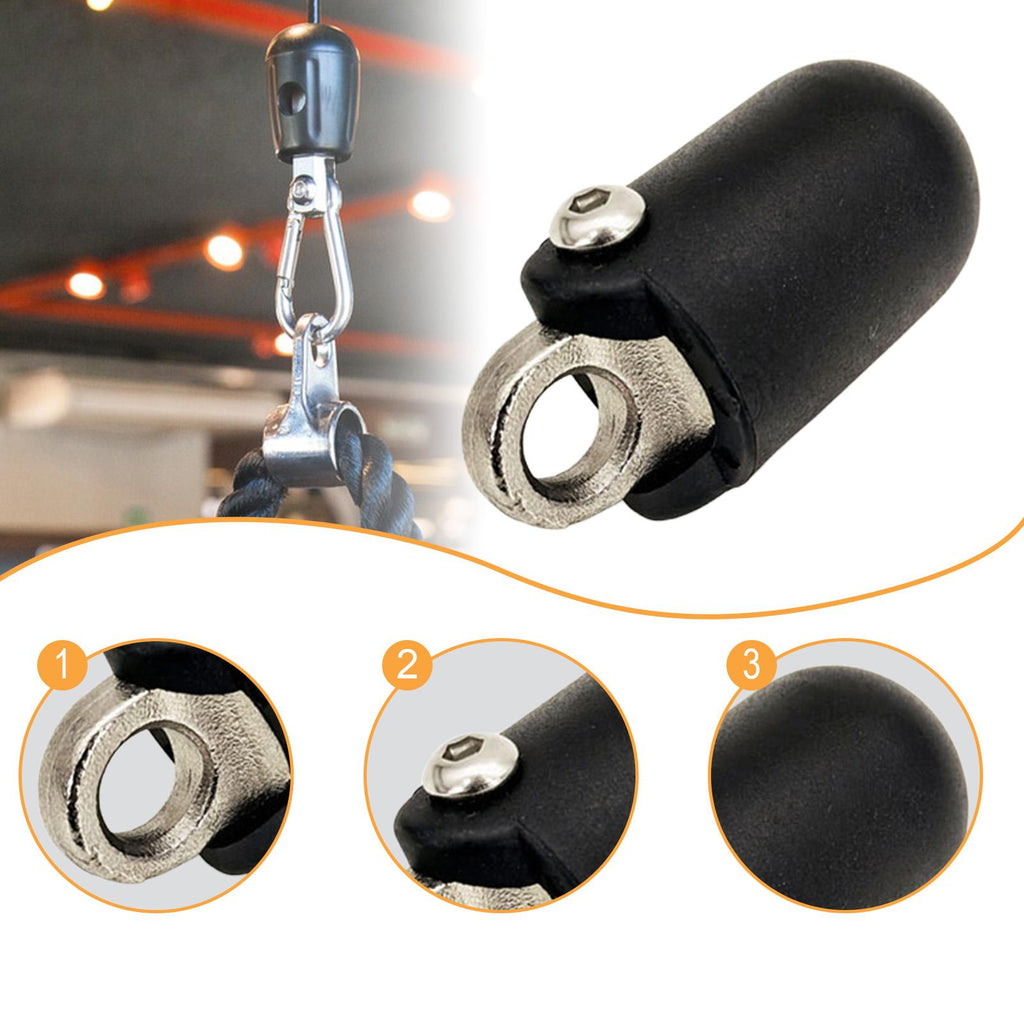 1

2

3