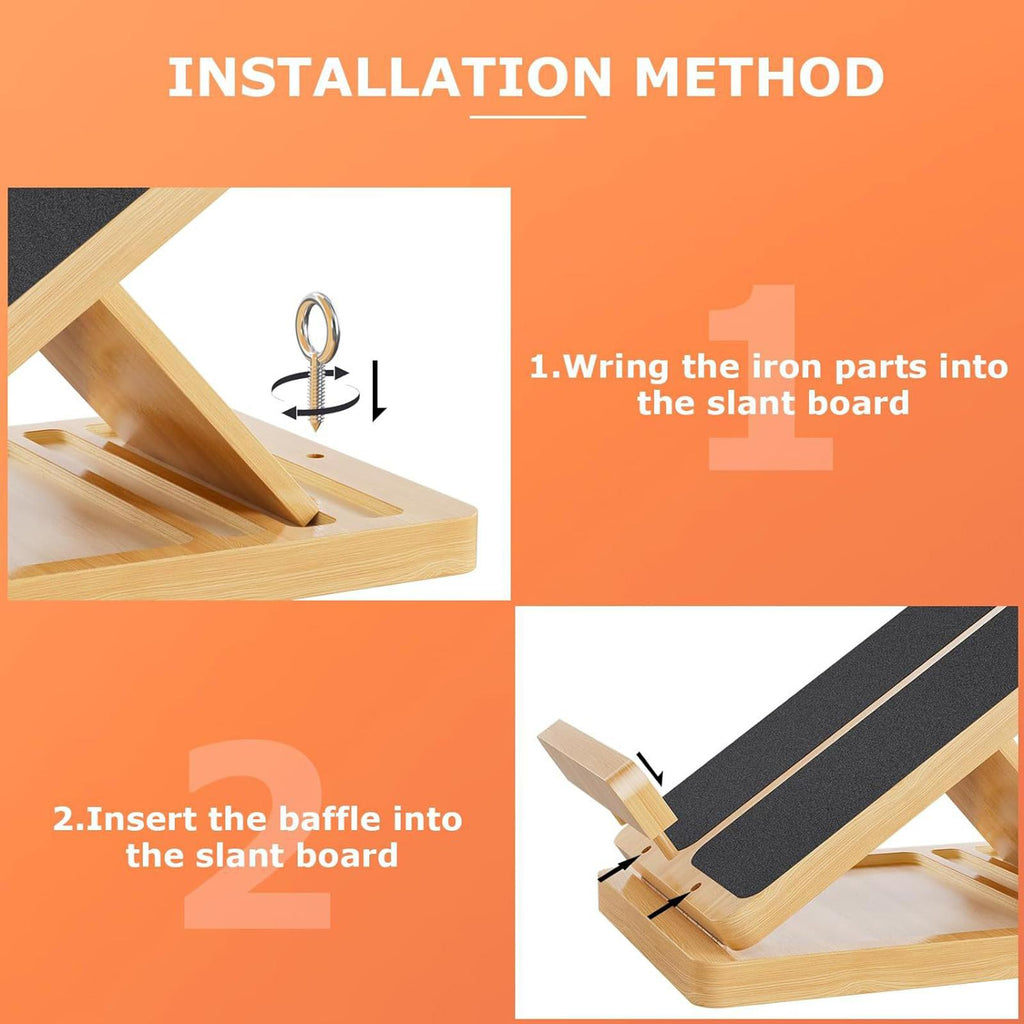 INSTALLATION METHOD

1

1.Wring the iron parts into the slant board

2

2.Insert the baffle into the slant board