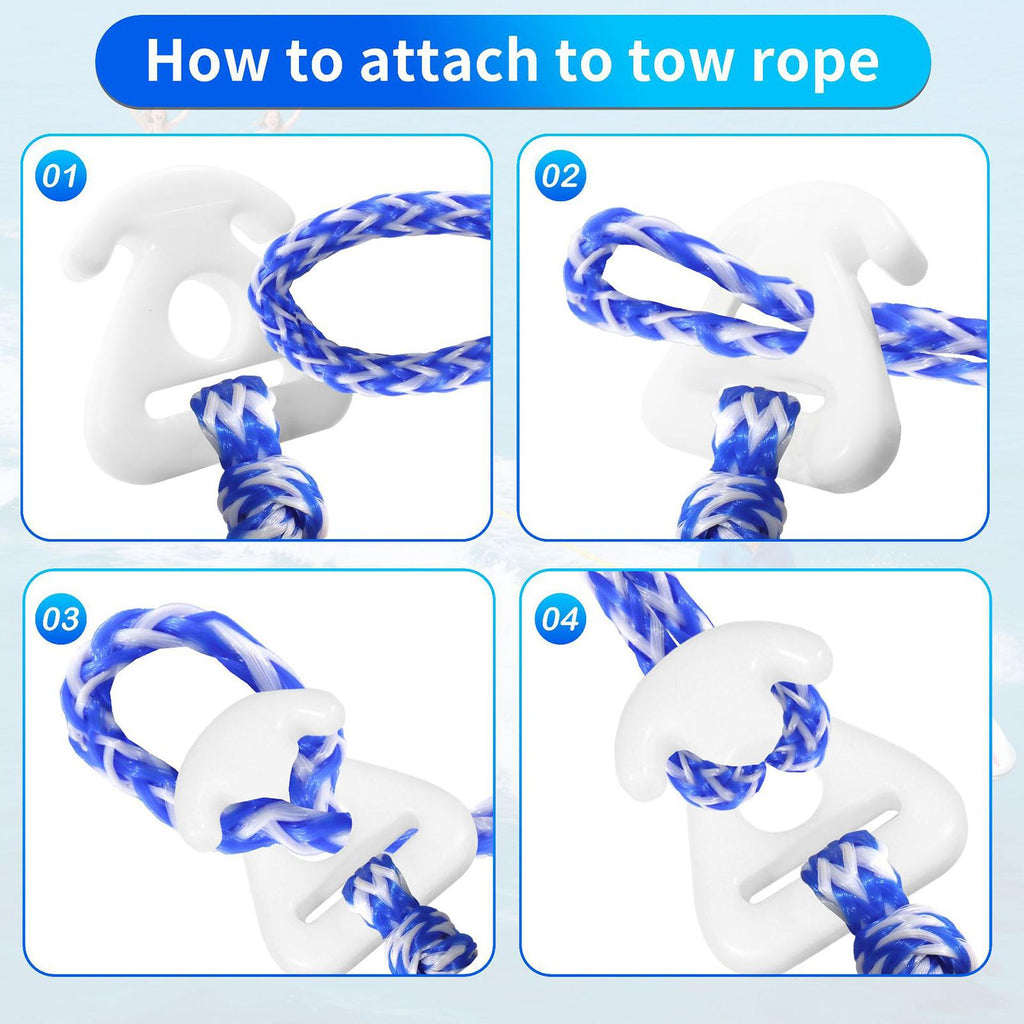 How to attach to tow rope

01

02

03

04