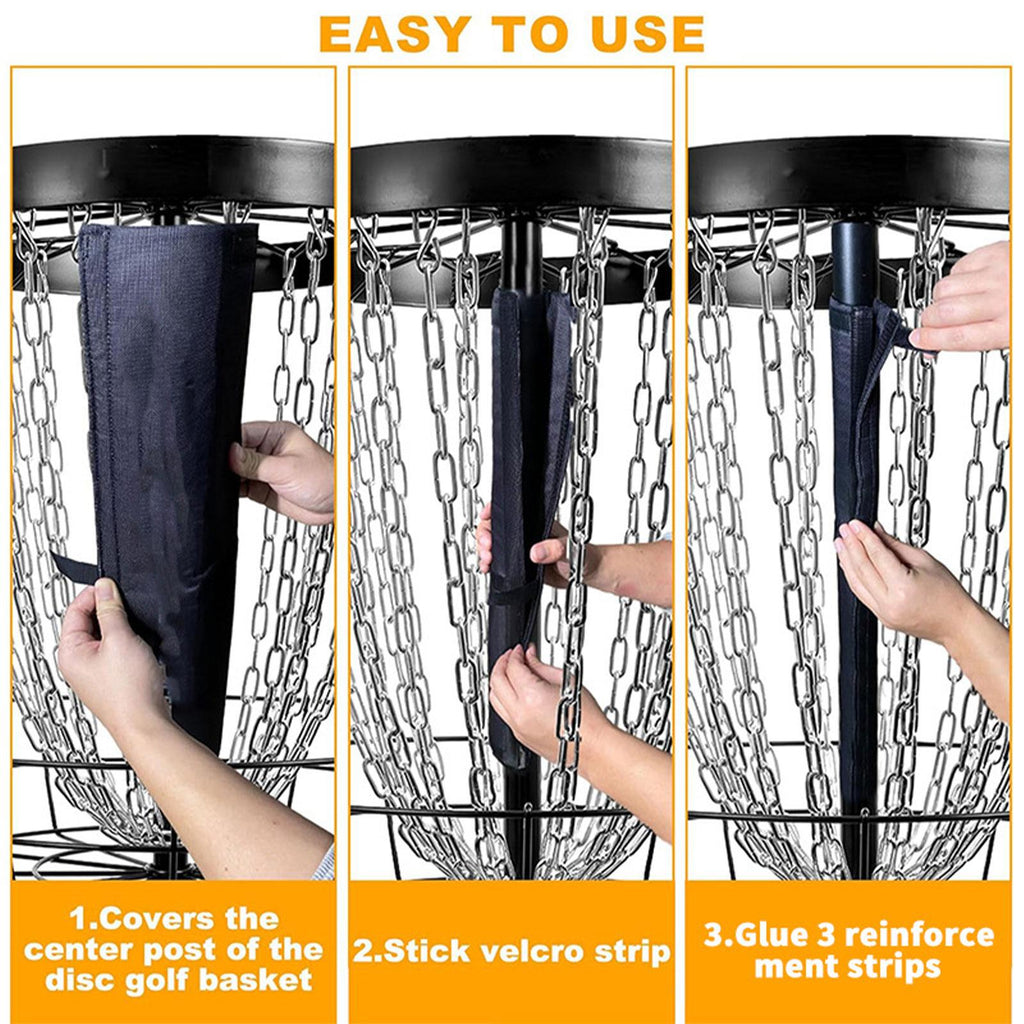 EASY TO USE

1.Covers the center post of the disc golf basket

2.Stick velcro strip

3.Glue 3 reinforce ment strips