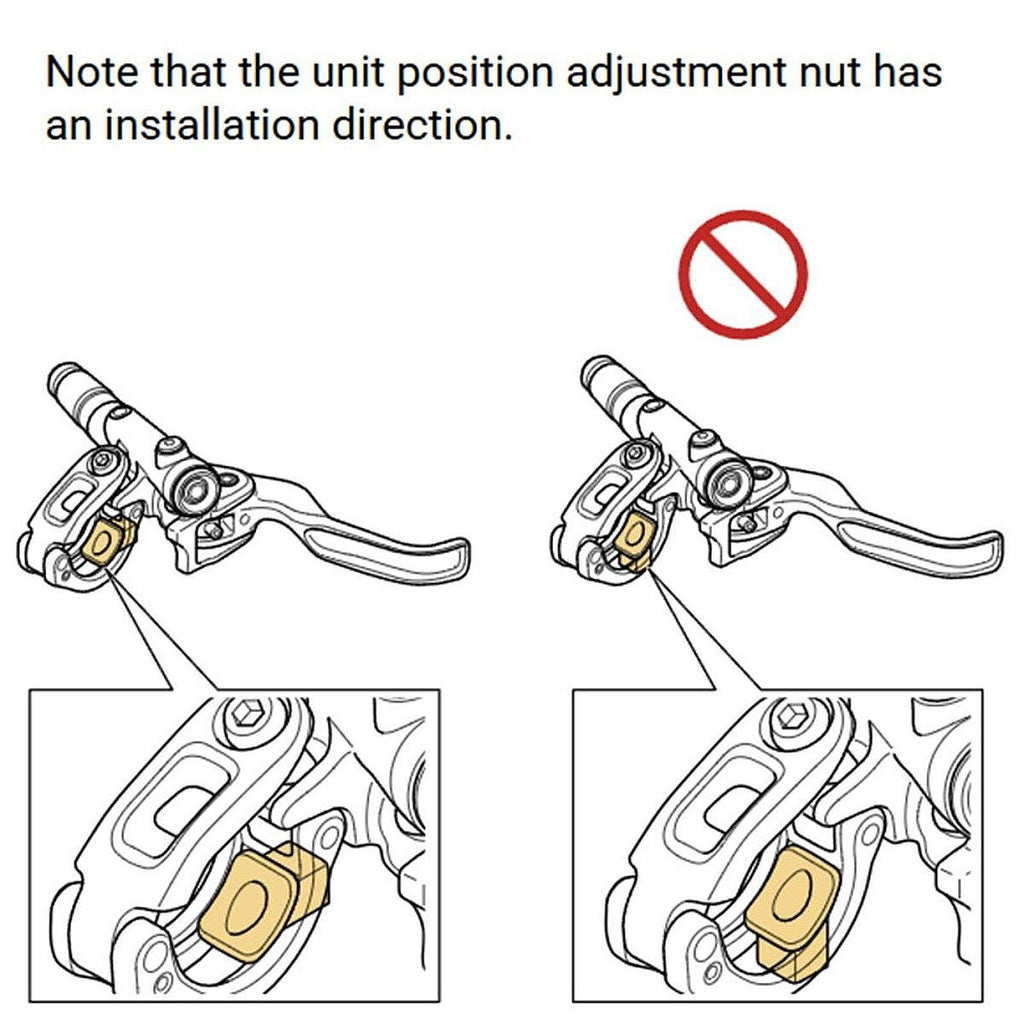 Note that the unit position adjustment nut has an installation direction.