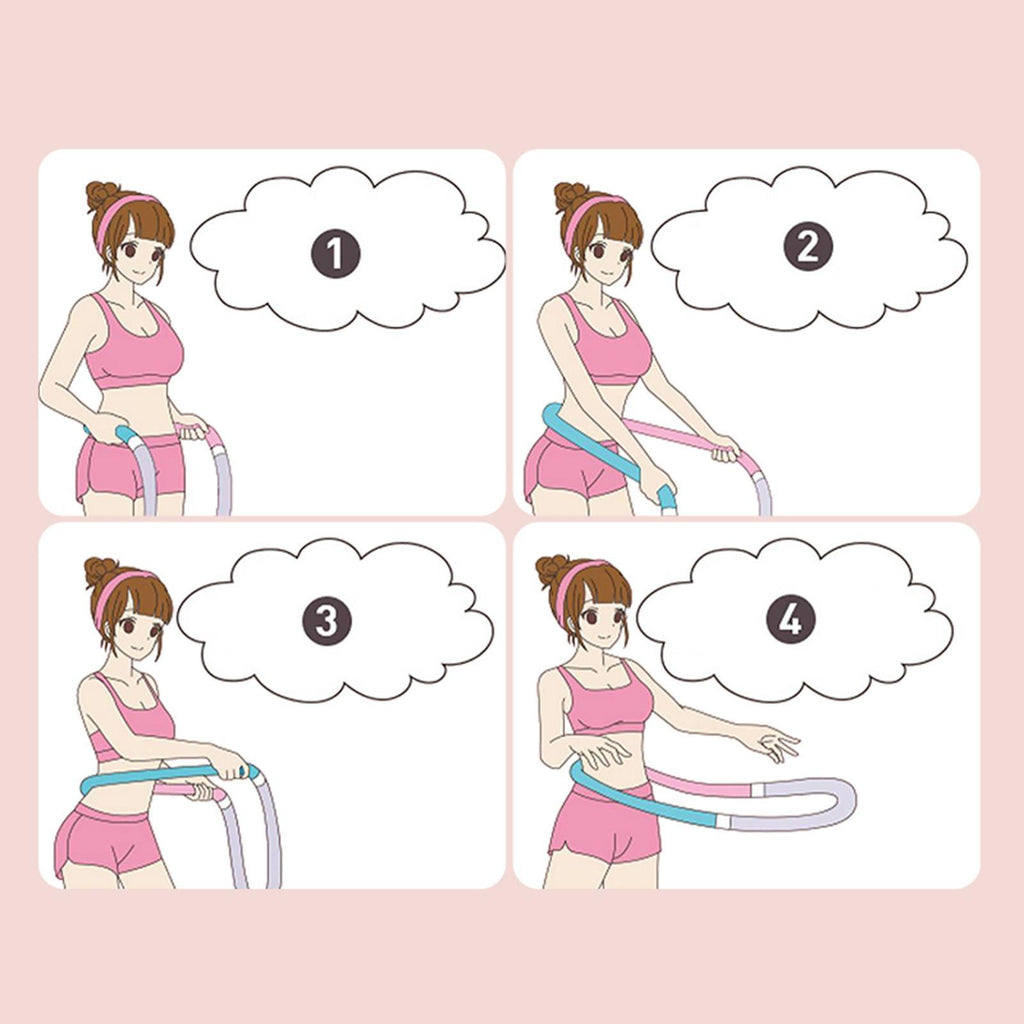 1

2

3

4