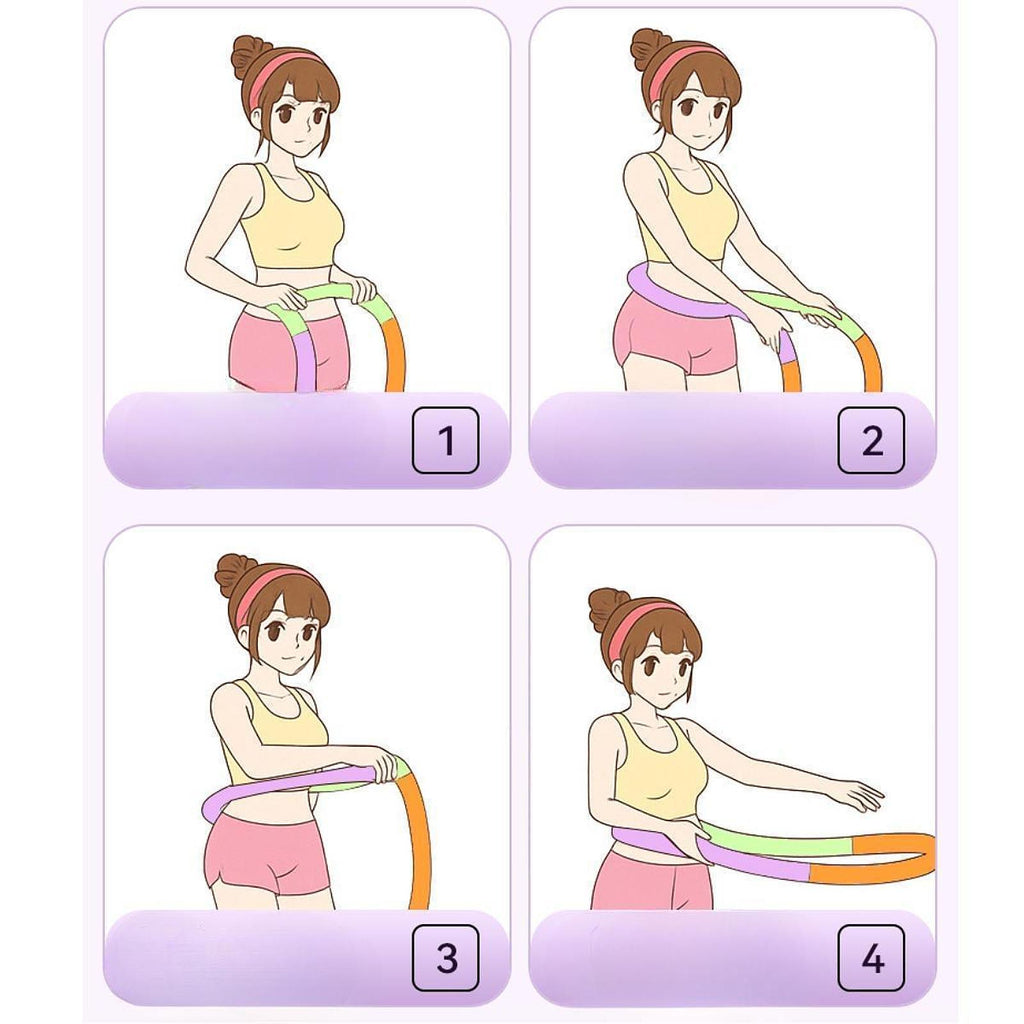 1

2

3

4