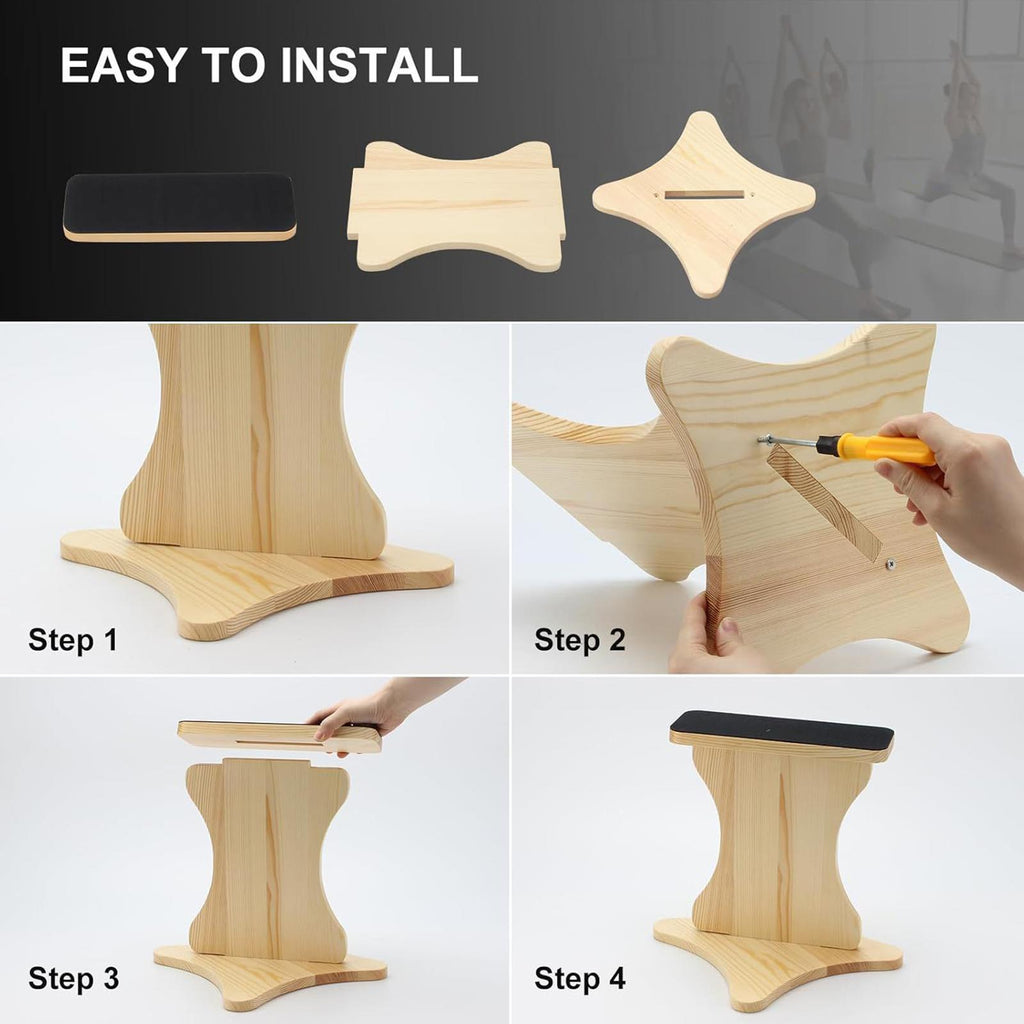 EASY TO INSTALL

Step 1

Step 2

Step 3

Step 4