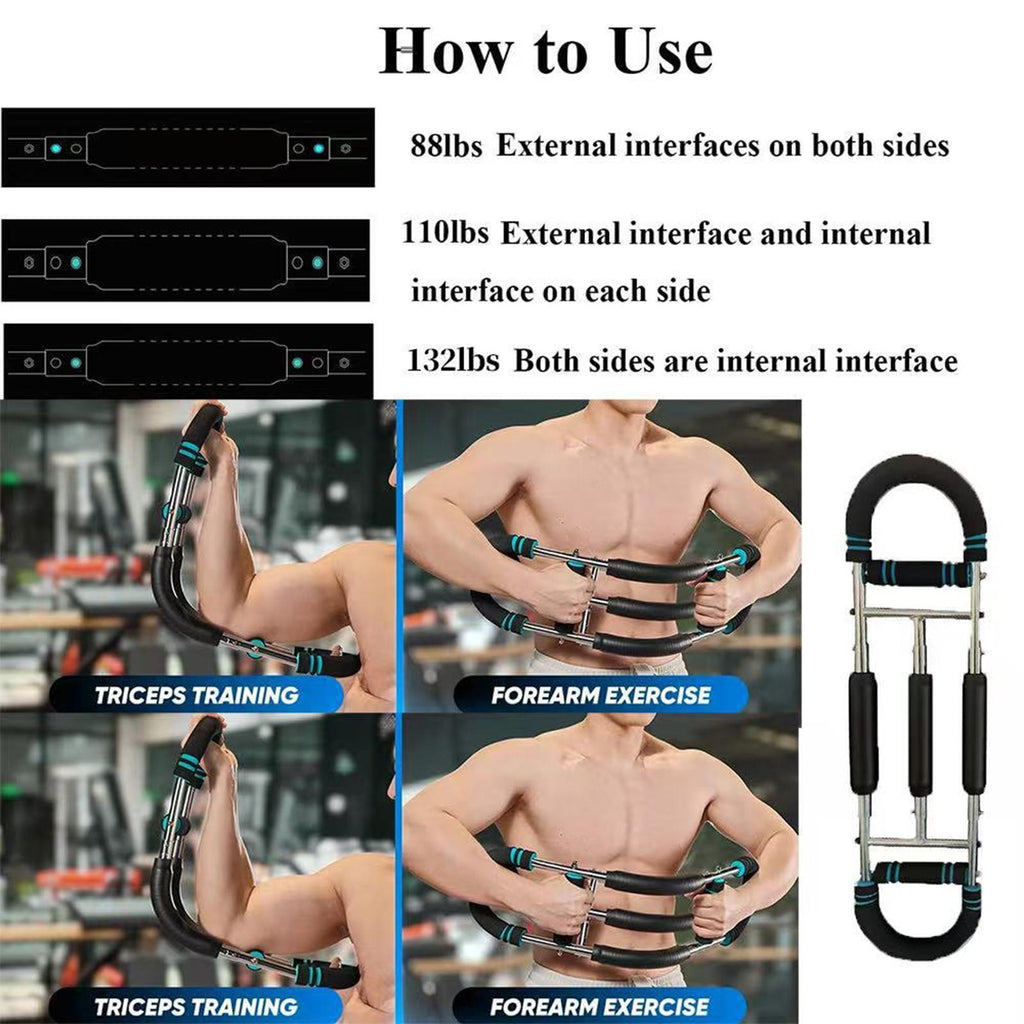 How to Use

88lbs External interfaces on both sides

110lbs External interface and internal interface on each side

132lbs Both sides are internal interface

TRICEPS TRAINING

FOREARM EXERCISE

TRICEPS TRAINING

FOREARM EXERCISE