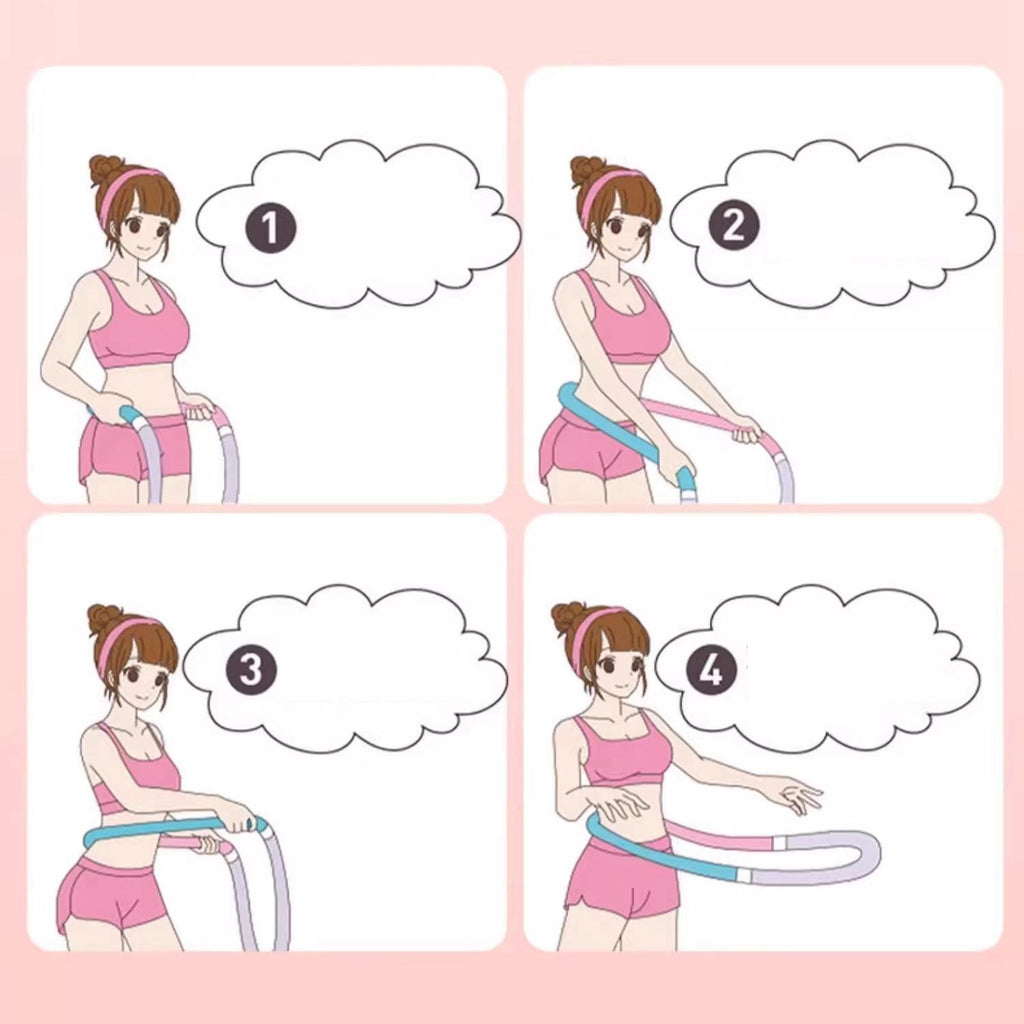 1

2

3

4