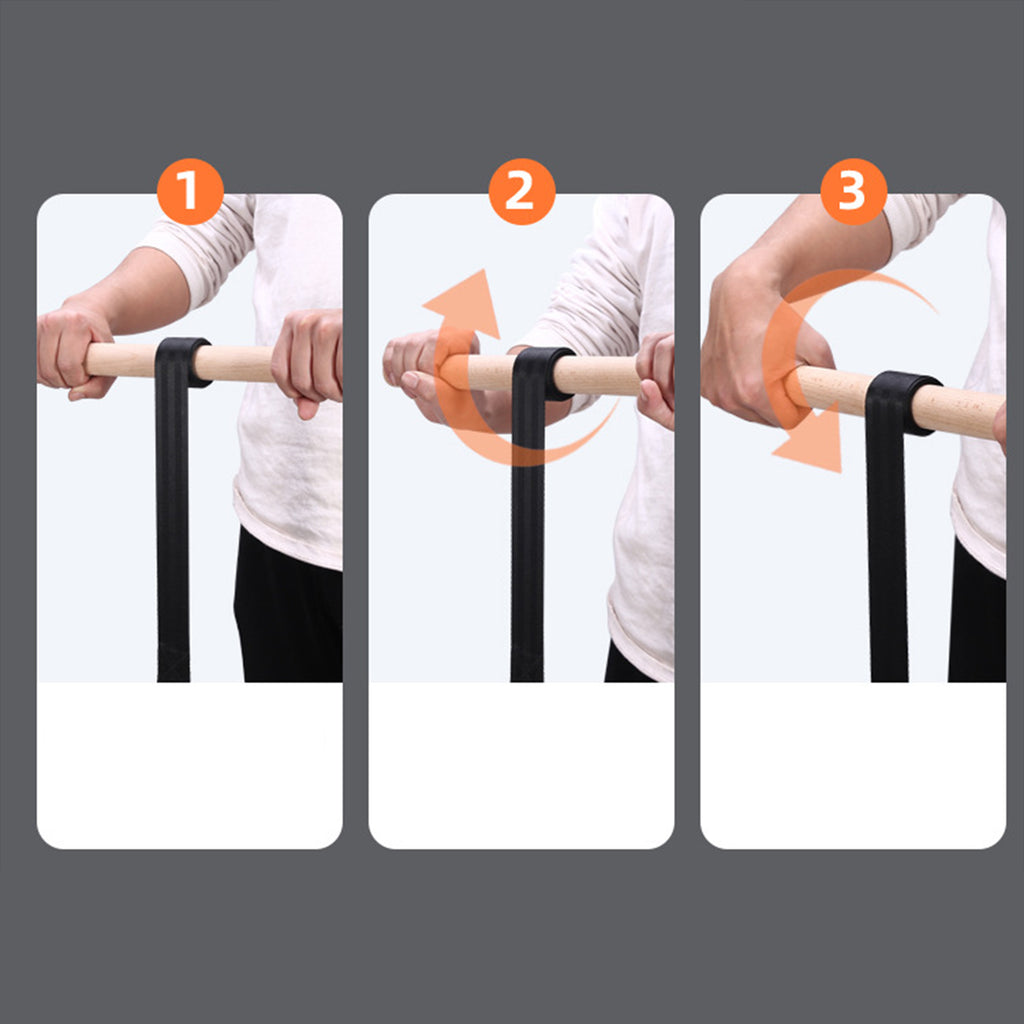 1

2

3