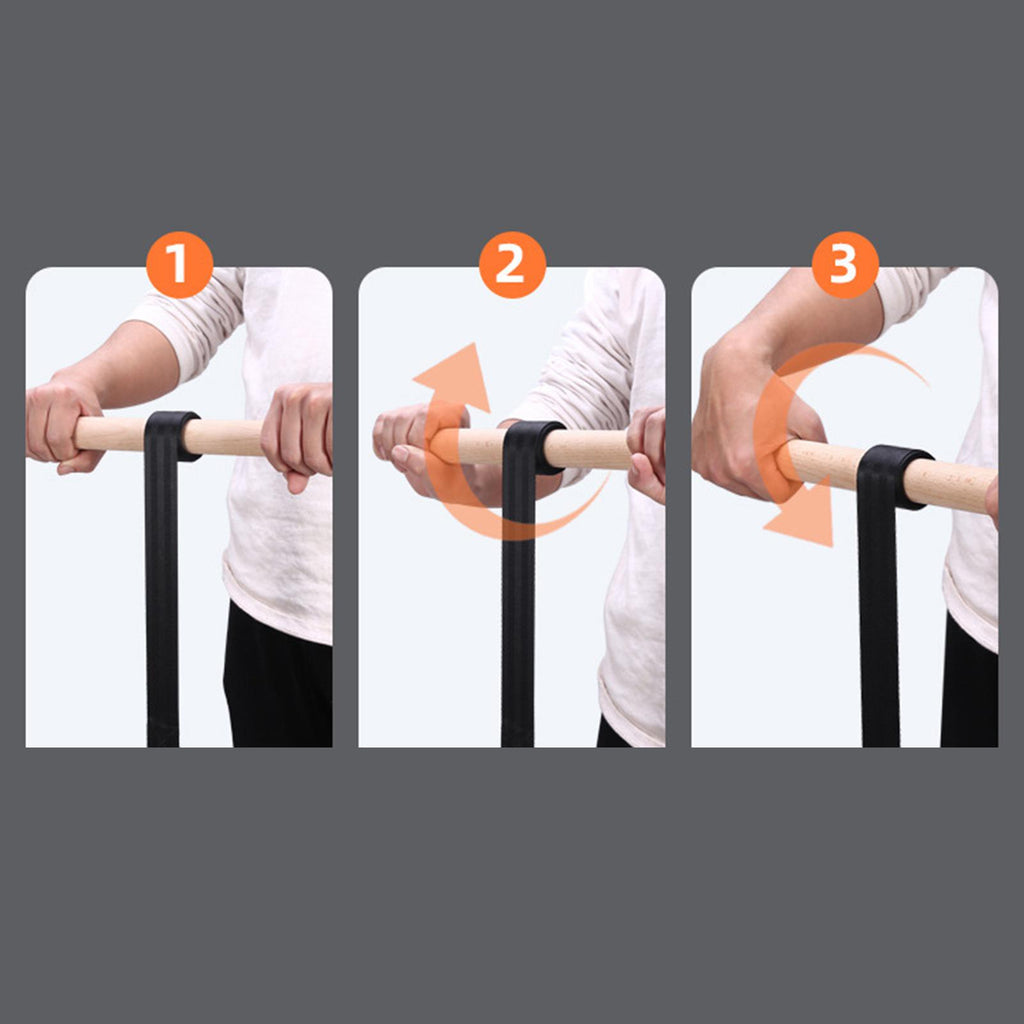 1

2

3