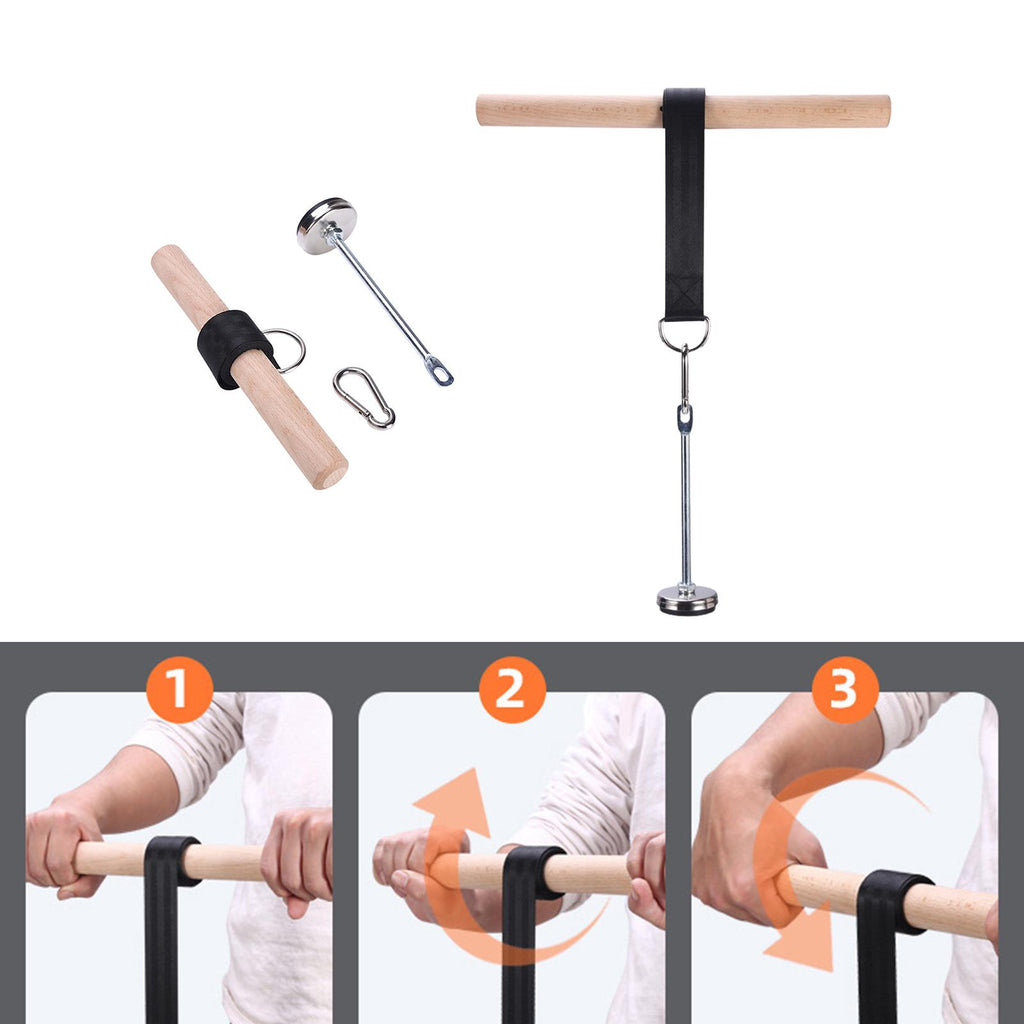 1

2

3