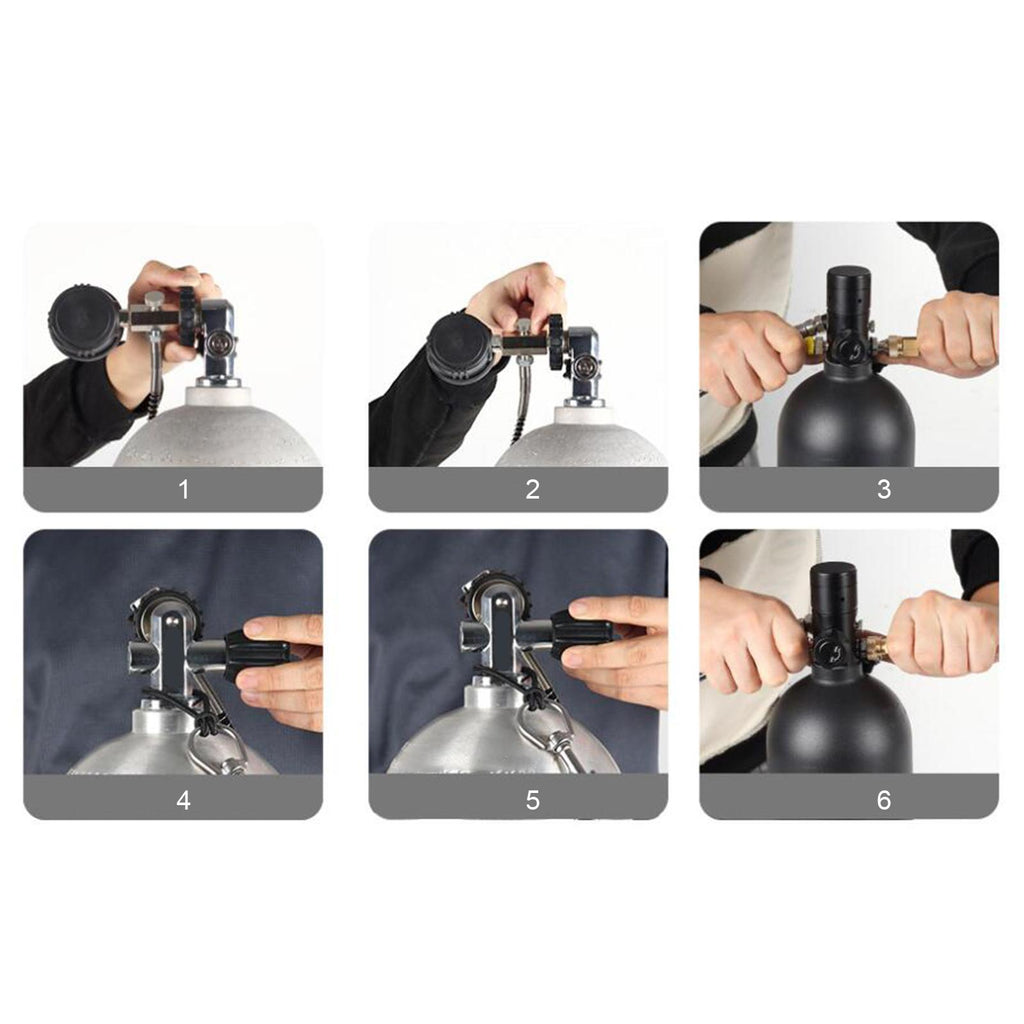 1

2

3

4

5

6