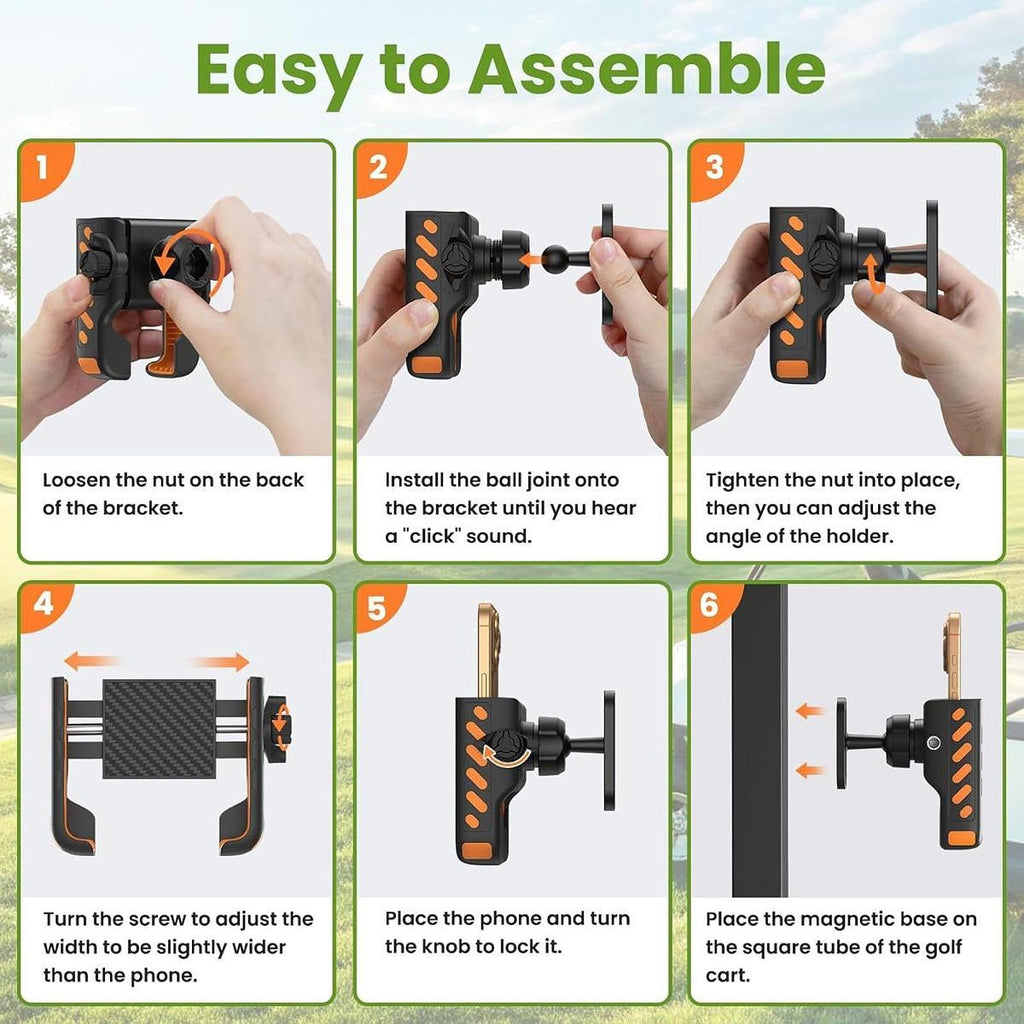 Easy to Assemble

1

Loosen the nut on the back of the bracket.

2

Install the ball joint onto the bracket until you hear a "click" sound.

3

Tighten the nut into place, then you can adjust the angle of the holder.

4

Turn the screw to adjust the width to be slightly wider than the phone.

5

Place the phone and turn the knob to lock it.

6

Place the magnetic base on the square tube of the golf cart.